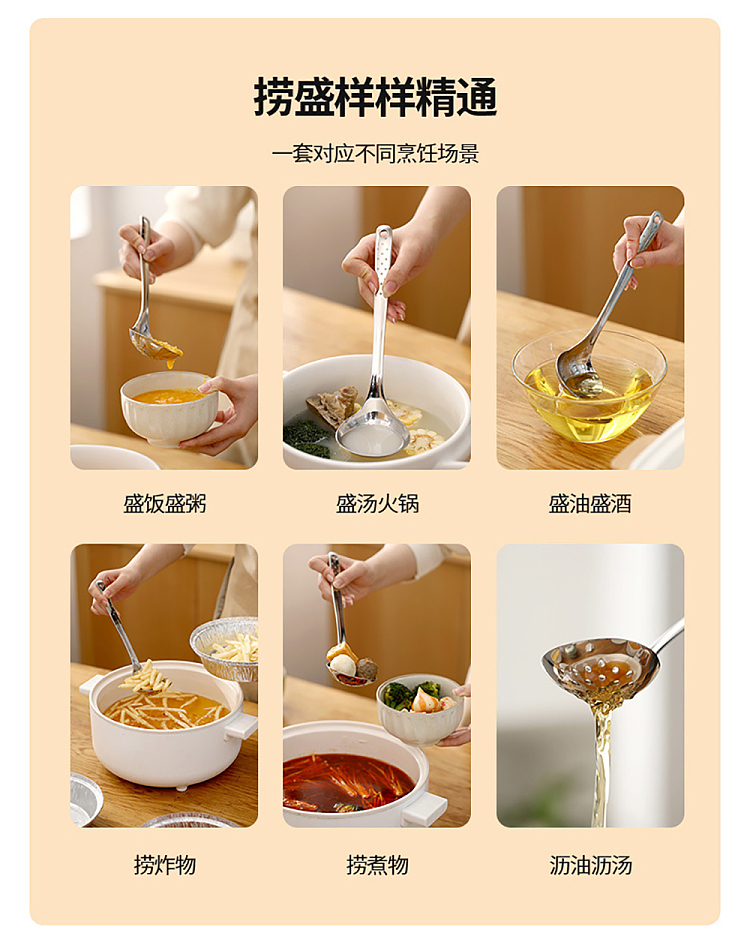 捞盛样样精通

一套对应不同烹饪场景

盛饭盛粥

盛汤火锅

盛油盛酒

捞炸物

捞煮物

沥油沥汤