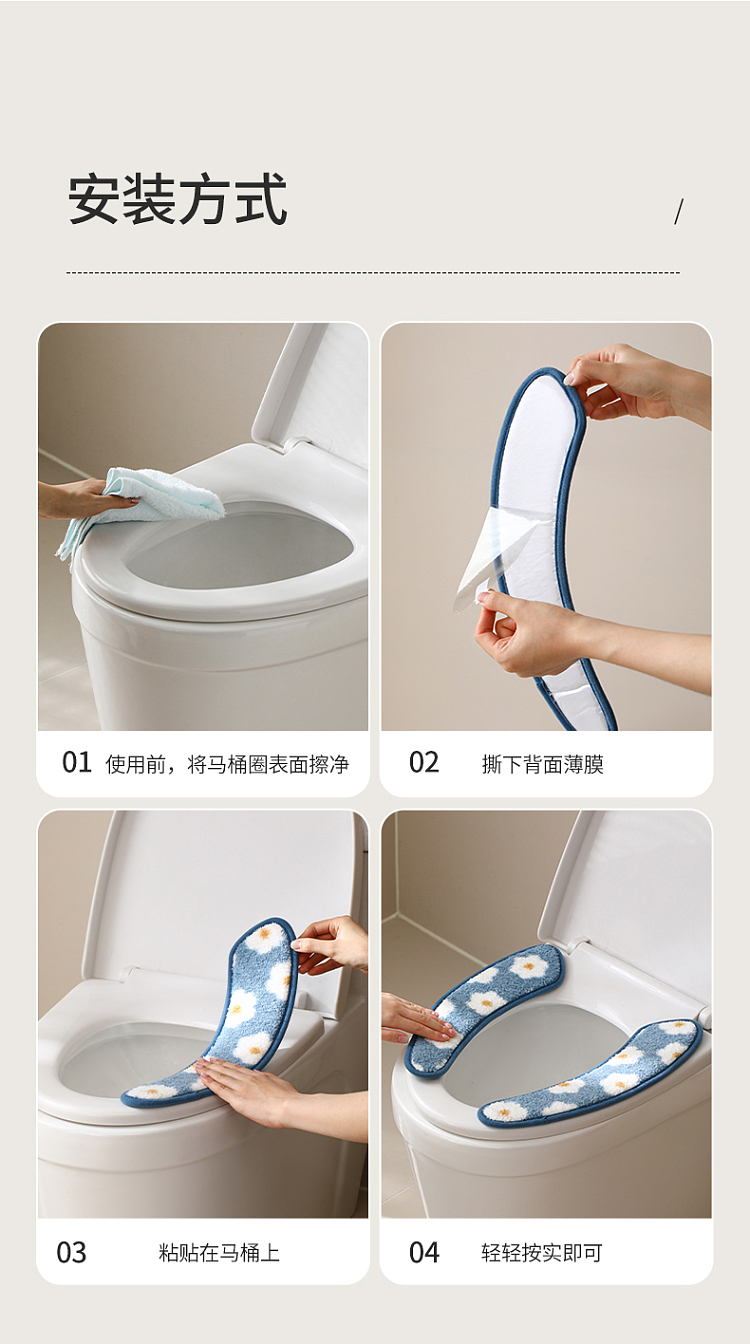 安装方式

/

01 使用前，将马桶圈表面擦净

02 撕下背面薄膜

03 粘贴在马桶上

04 轻轻按实即可