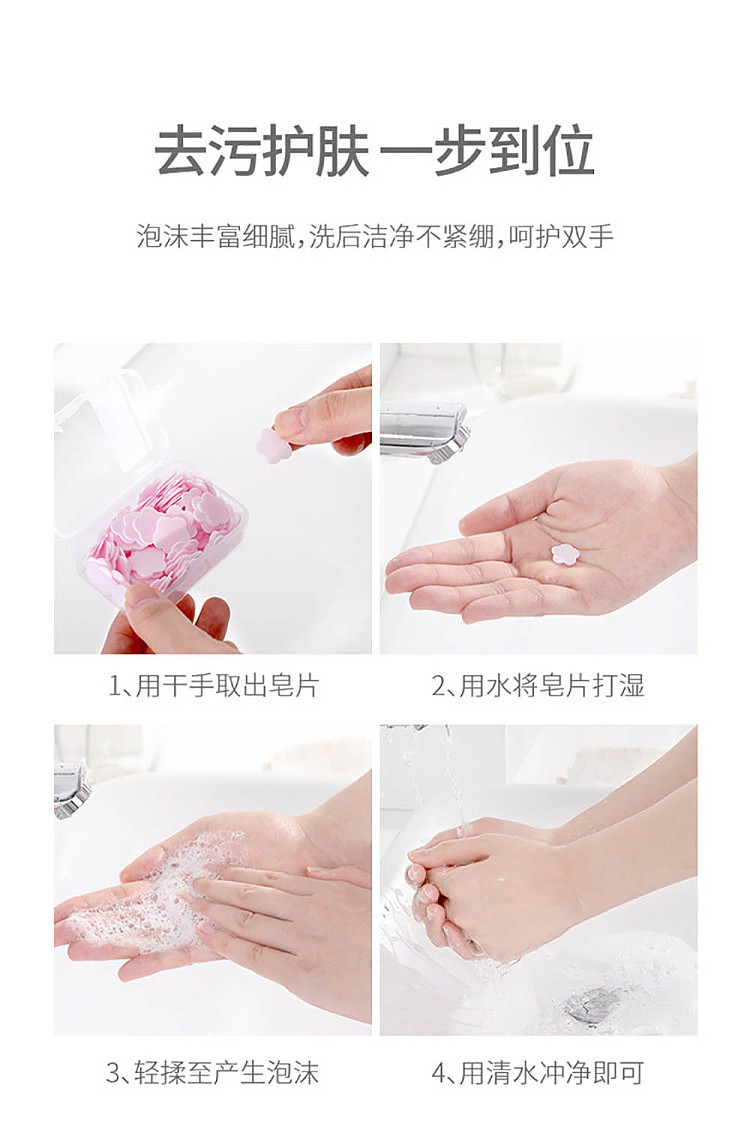 去污护肤 一步到位

泡沫丰富细腻,洗后洁净不紧绷,呵护双手

1、用干手取出皂片

2、用水将皂片打湿

3、轻揉至产生泡沫

4、用清水冲净即可