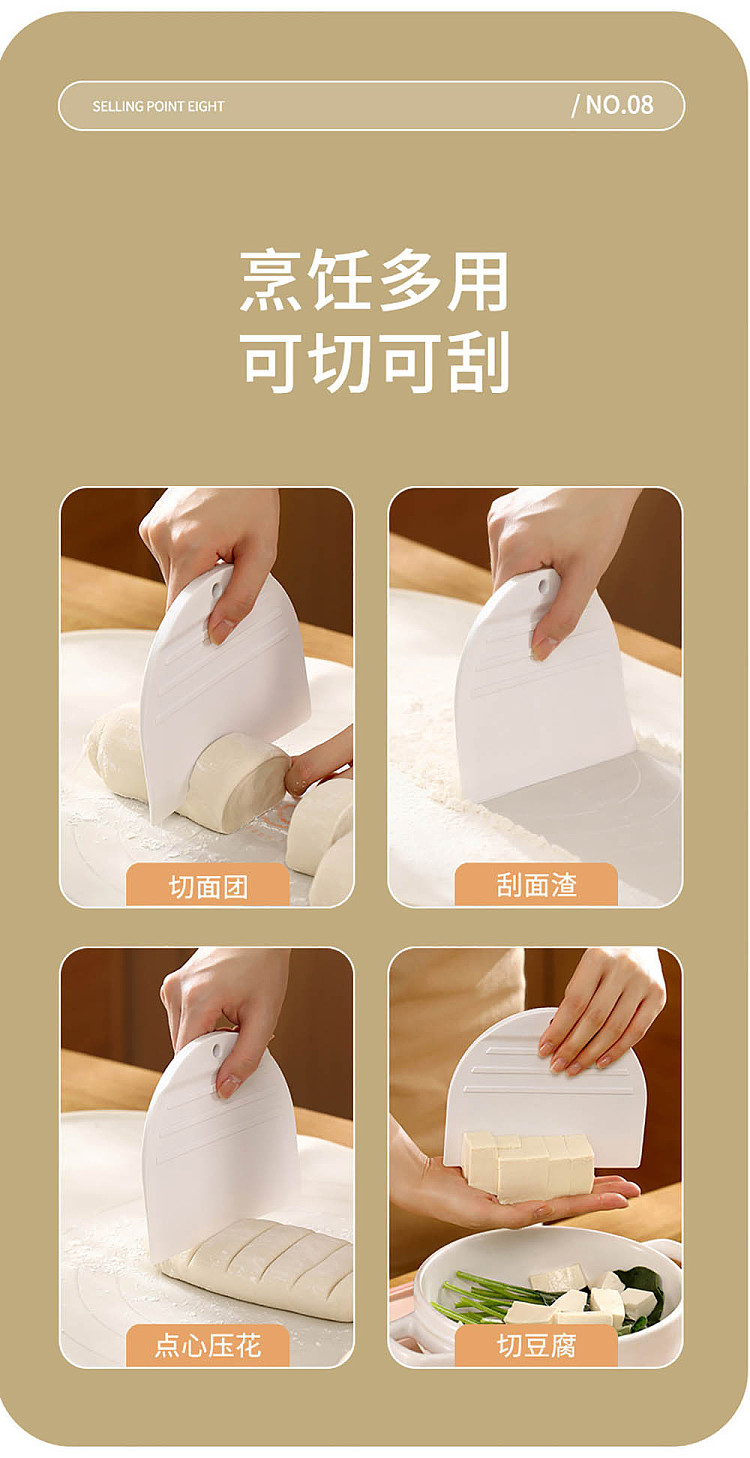 SELLING POINT EIGHT

/ NO.08

烹饪多用
可切可刮

切面团

刮面渣

点心压花

切豆腐