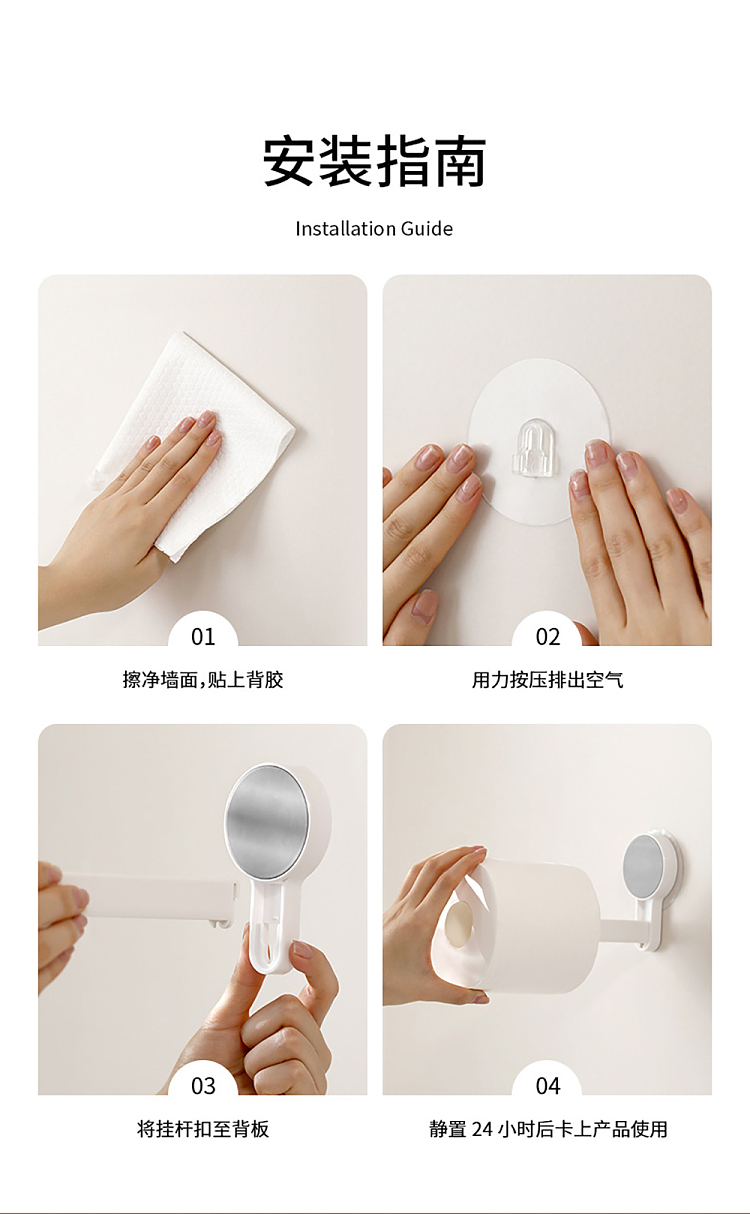 安装指南

Installation Guide

01

擦净墙面,贴上背胶

02

用力按压排出空气

03

将挂杆扣至背板

04

静置 24 小时后卡上产品使用