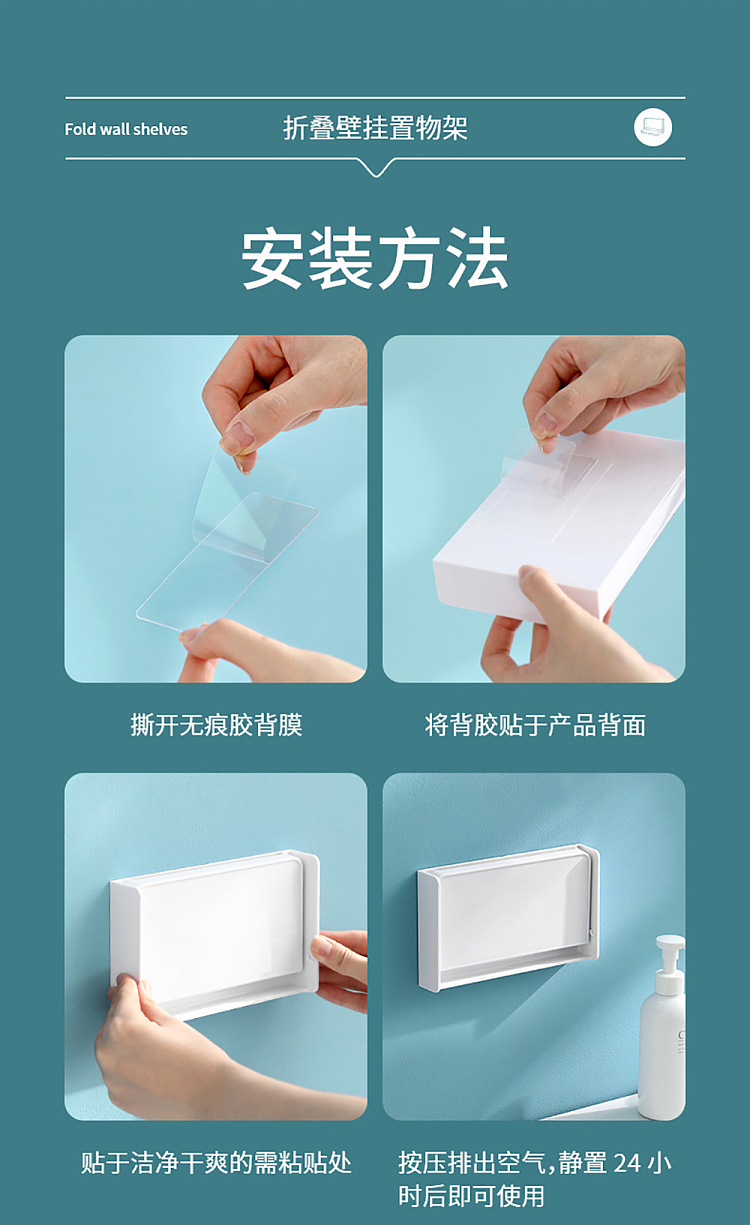 Fold wall shelves

折叠壁挂置物架

安装方法

撕开无痕胶背膜

将背胶贴于产品背面

贴于洁净干爽的需粘贴处

按压排出空气，静置 24 小时后即可使用