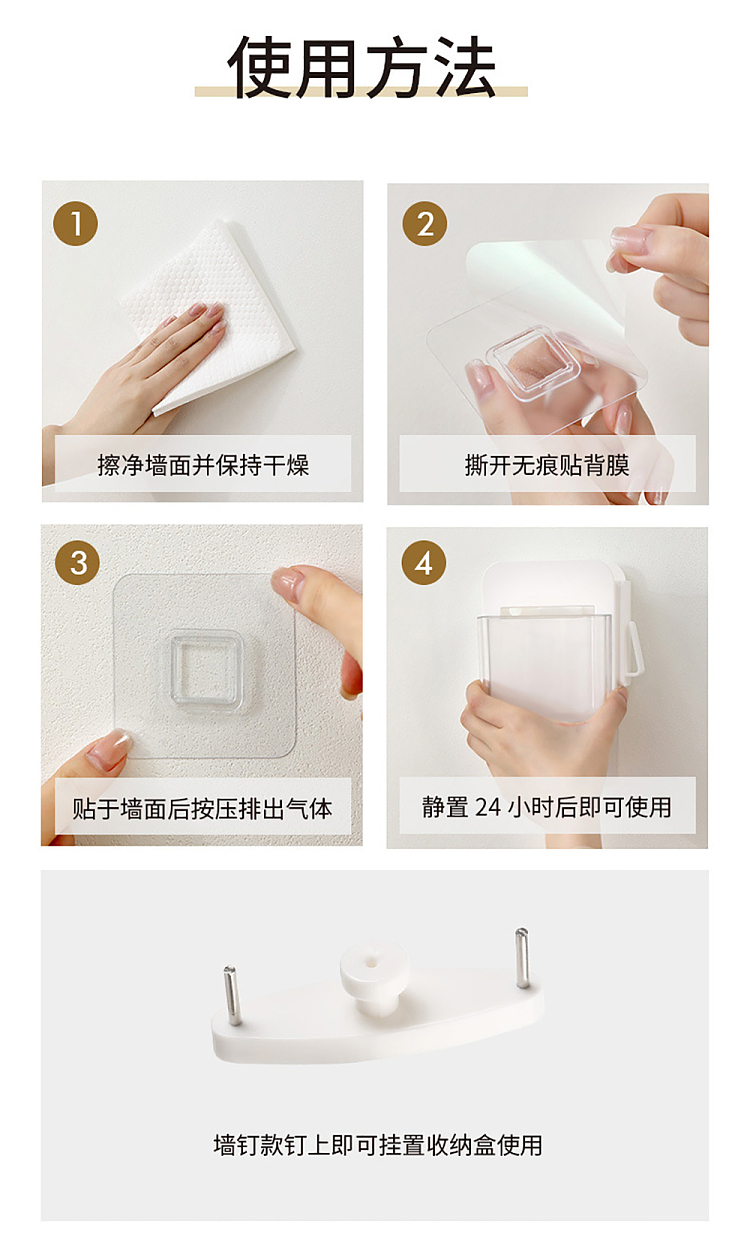 使用方法

1
擦净墙面并保持干燥

2
撕开无痕贴背膜

3
贴于墙面后按压排出气体

4
静置 24 小时后即可使用

墙钉款钉上即可挂置收纳盒使用