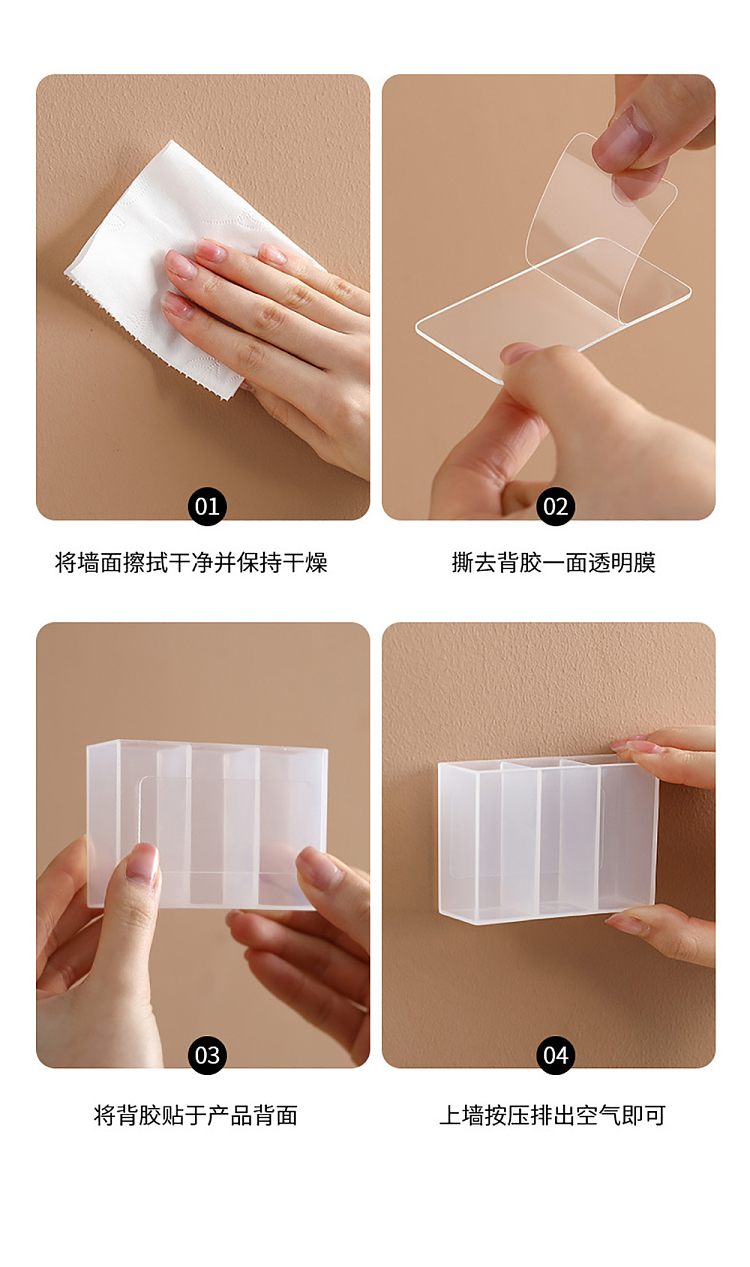 01

将墙面擦拭干净并保持干燥

02

撕去背胶一面透明膜

03

将背胶贴于产品背面

04

上墙按压排出空气即可