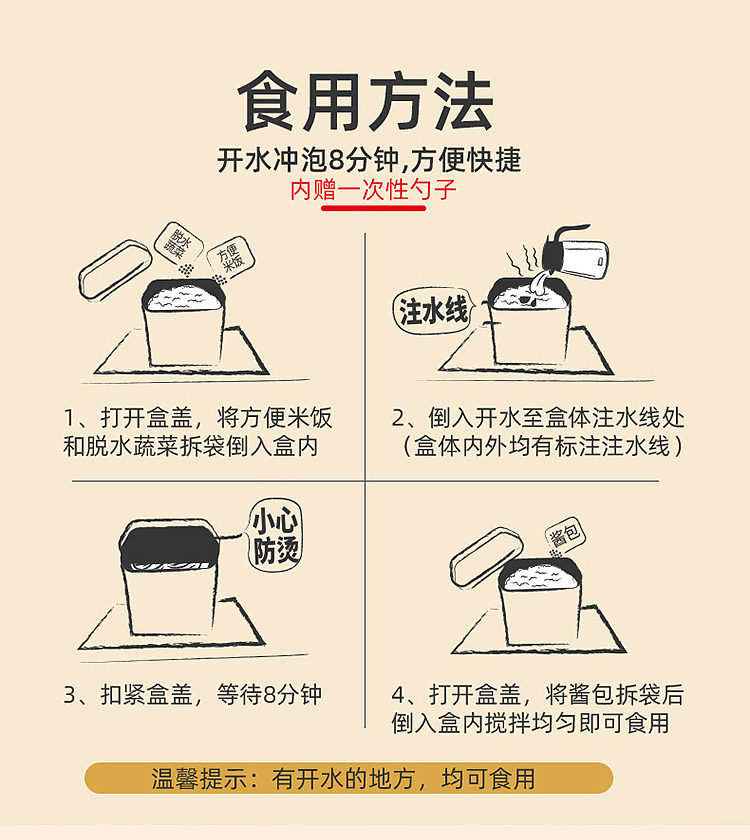 食用方法

开水冲泡8分钟,方便快捷

内赠一次性勺子

脱水蔬菜

方便米饭

1、打开盒盖，将方便米饭和脱水蔬菜拆袋倒入盒内

注水线

2、倒入开水至盒体注水线处（盒体内外均有标注注水线）

小心防烫

3、扣紧盒盖，等待8分钟

酱包

4、打开盒盖，将酱包拆袋后倒入盒内搅拌均匀即可食用

温馨提示：有开水的地方，均可食用