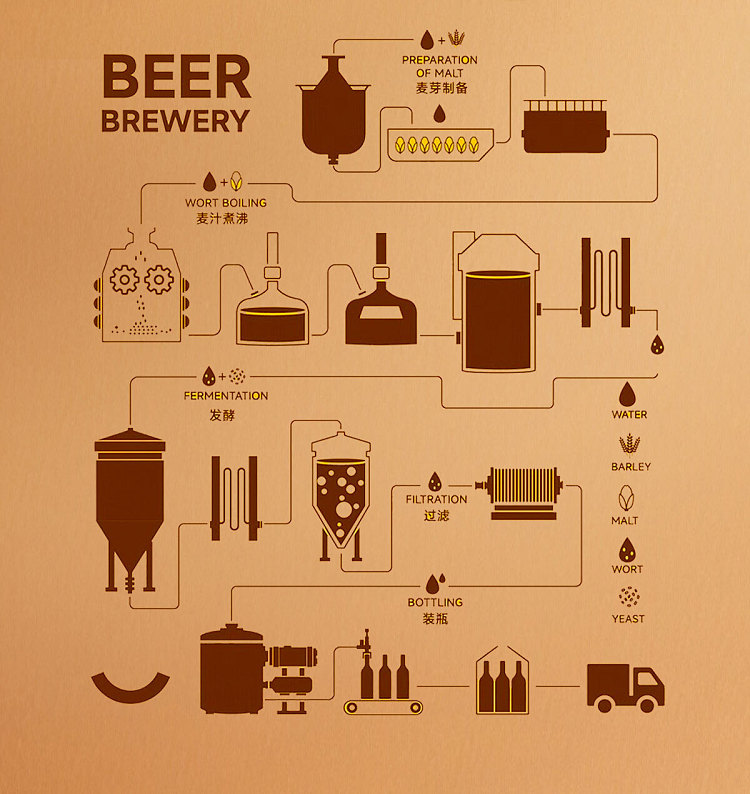 BEER
BREWERY

PREPARATION OF MALT
麦芽制备

WORT BOILING
麦汁煮沸

FERMENTATION
发酵

FILTRATION
过滤

BOTTLING
装瓶

WATER

BARLEY

MALT

WORT

YEAST