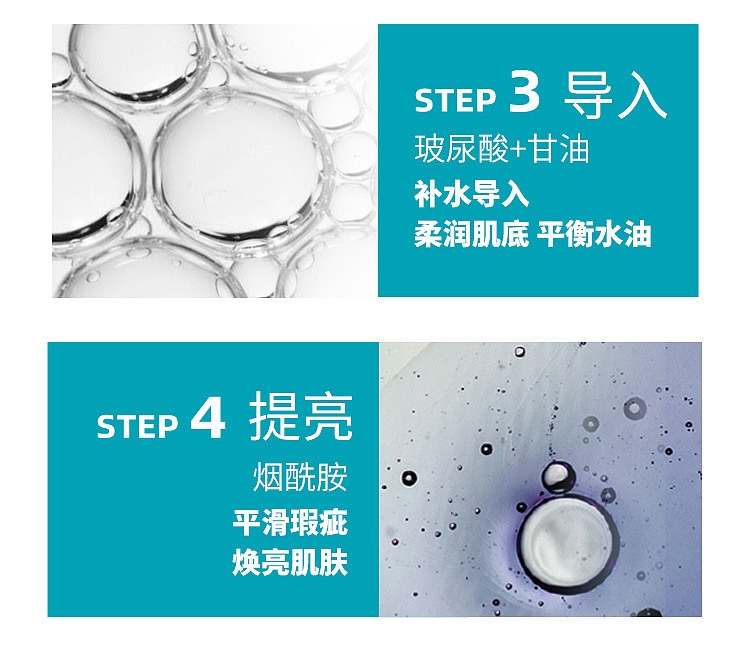 STEP 3 导入
玻尿酸+甘油
补水导入
柔润肌底 平衡水油

STEP 4 提亮
烟酰胺
平滑瑕疵
焕亮肌肤