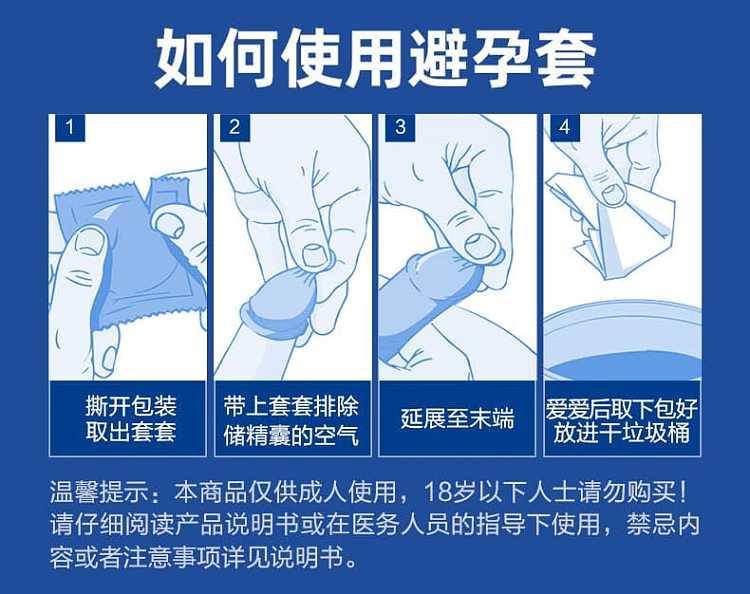 如何使用避孕套

1
撕开包装
取出套套

2
带上套套排除
储精囊的空气

3
延展至末端

4
爱爱后取下包好
放进干垃圾桶

温馨提示：本商品仅供成人使用，18岁以下人士请勿购买！请仔细阅读产品说明书或在医务人员的指导下使用，禁忌内容或者注意事项详见说明书。