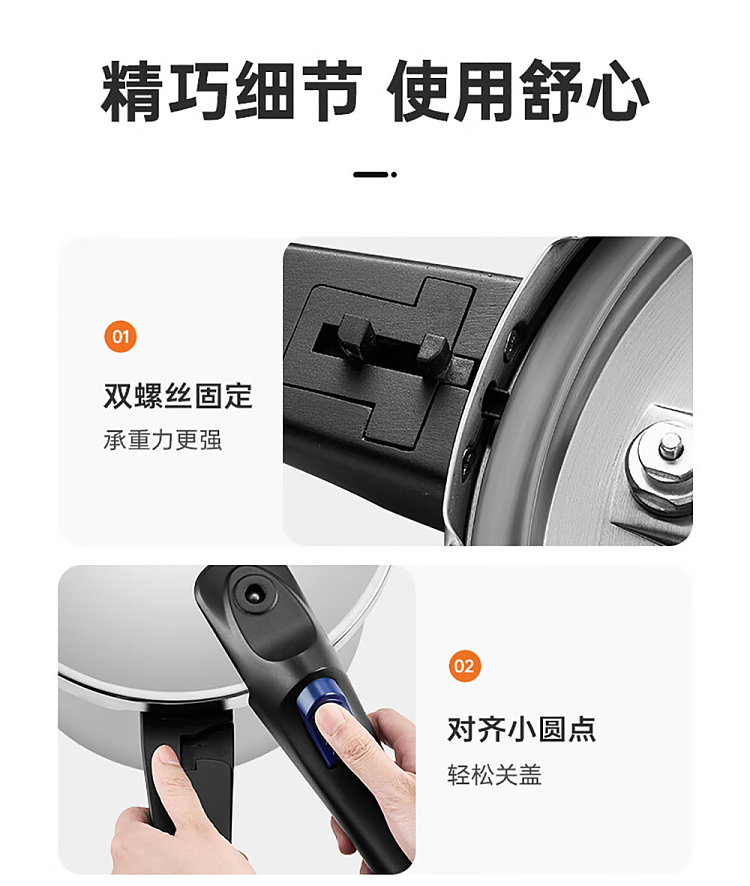 精巧细节 使用舒心

01

双螺丝固定

承重力更强

02

对齐小圆点

轻松关盖