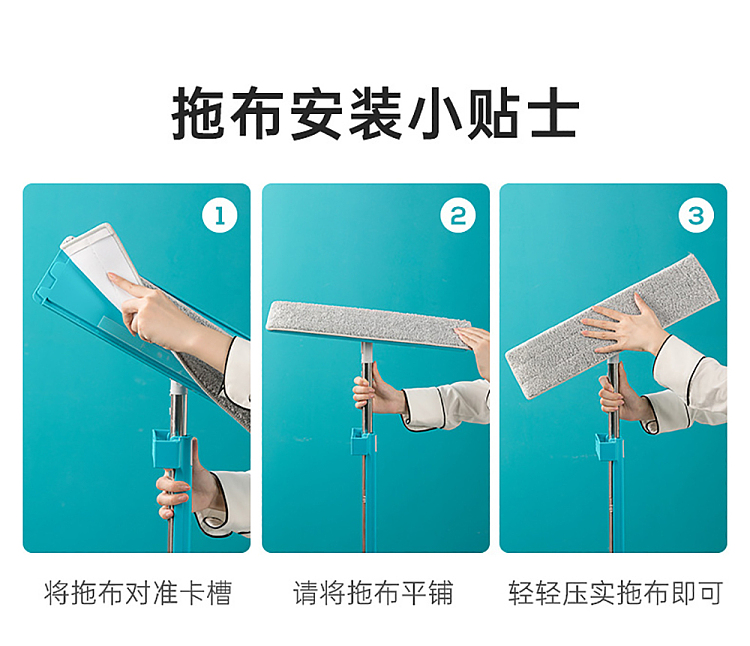 拖布安装小贴士

1

将拖布对准卡槽

2

请将拖布平铺

3

轻轻压实拖布即可