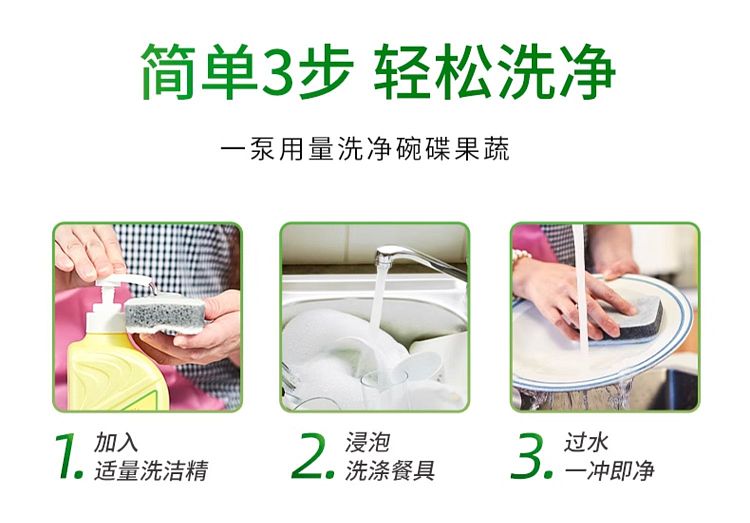 简单3步 轻松洗净

一泵用量洗净碗碟果蔬

1. 加入
适量洗洁精

2. 浸泡
洗涤餐具

3. 过水
一冲即净