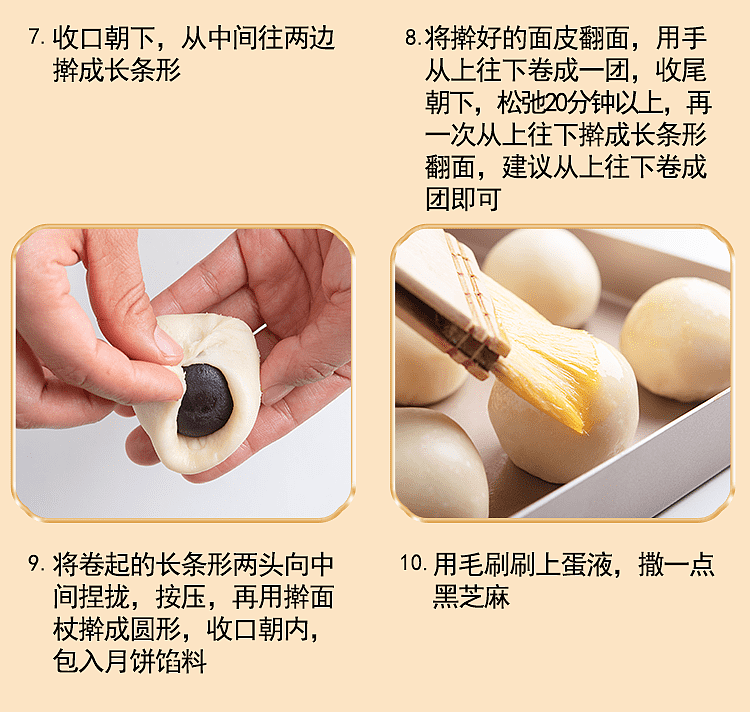 7. 收口朝下，从中间往两边擀成长条形

8. 将擀好的面皮翻面，用手从上往下卷成一团，收尾朝下，松弛20分钟以上，再一次从上往下擀成长条形翻面，建议从上往下卷成团即可

9. 将卷起的长条形两头向中间捏拢，按压，再用擀面杖擀成圆形，收口朝内，包入月饼馅料

10. 用毛刷刷上蛋液，撒一点黑芝麻