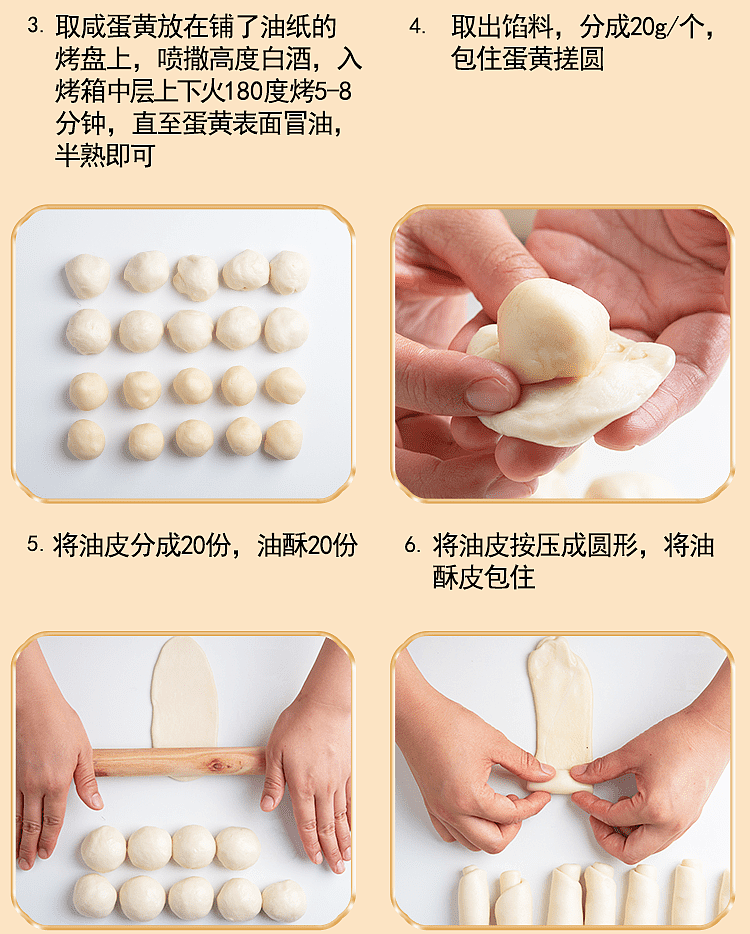 3. 取咸蛋黄放在铺了油纸的烤盘上，喷撒高度白酒，入烤箱中层上下火180度烤5-8分钟，直至蛋黄表面冒油，半熟即可

4. 取出馅料，分成20g/个，包住蛋黄搓圆

5. 将油皮分成20份，油酥20份

6. 将油皮按压成圆形，将油酥皮包住