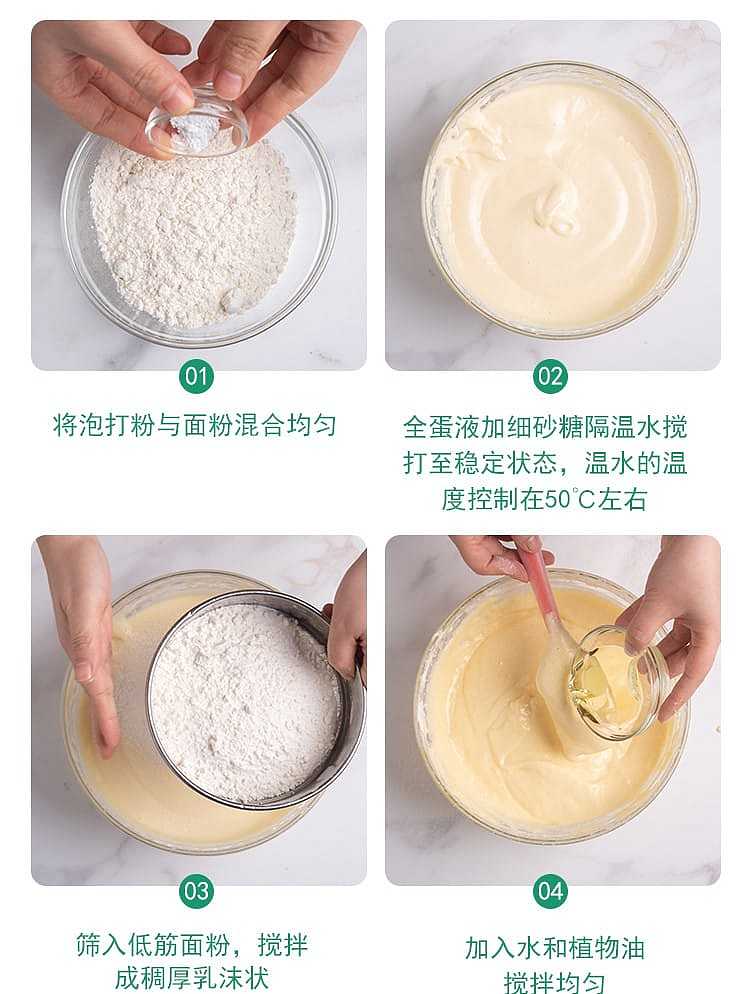 01

将泡打粉与面粉混合均匀

02

全蛋液加细砂糖隔温水搅打至稳定状态，温水的温度控制在50℃左右

03

筛入低筋面粉，搅拌成稠厚乳沫状

04

加入水和植物油搅拌均匀