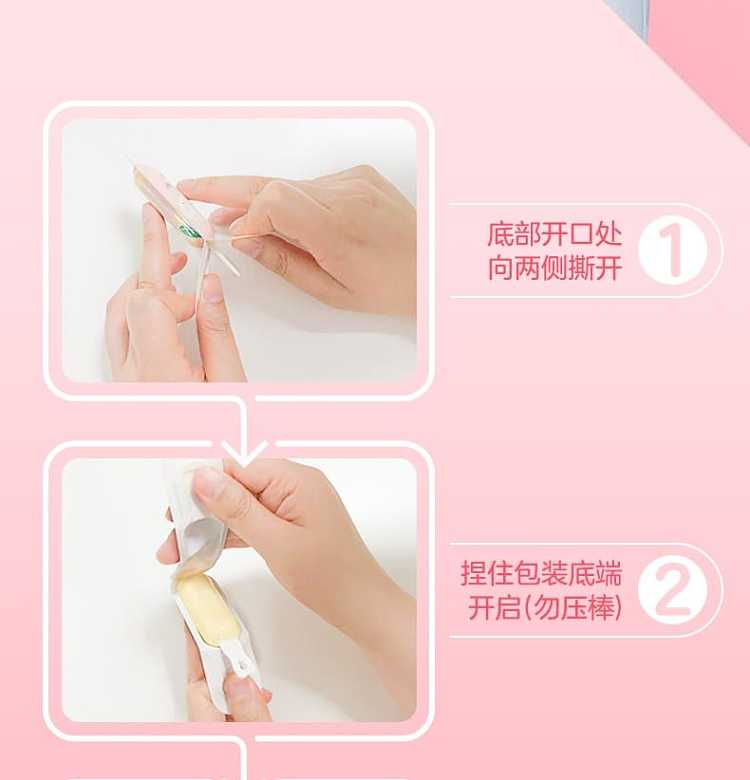 底部开口处
向两侧撕开

1

捏住包装底端
开启(勿压棒)

2