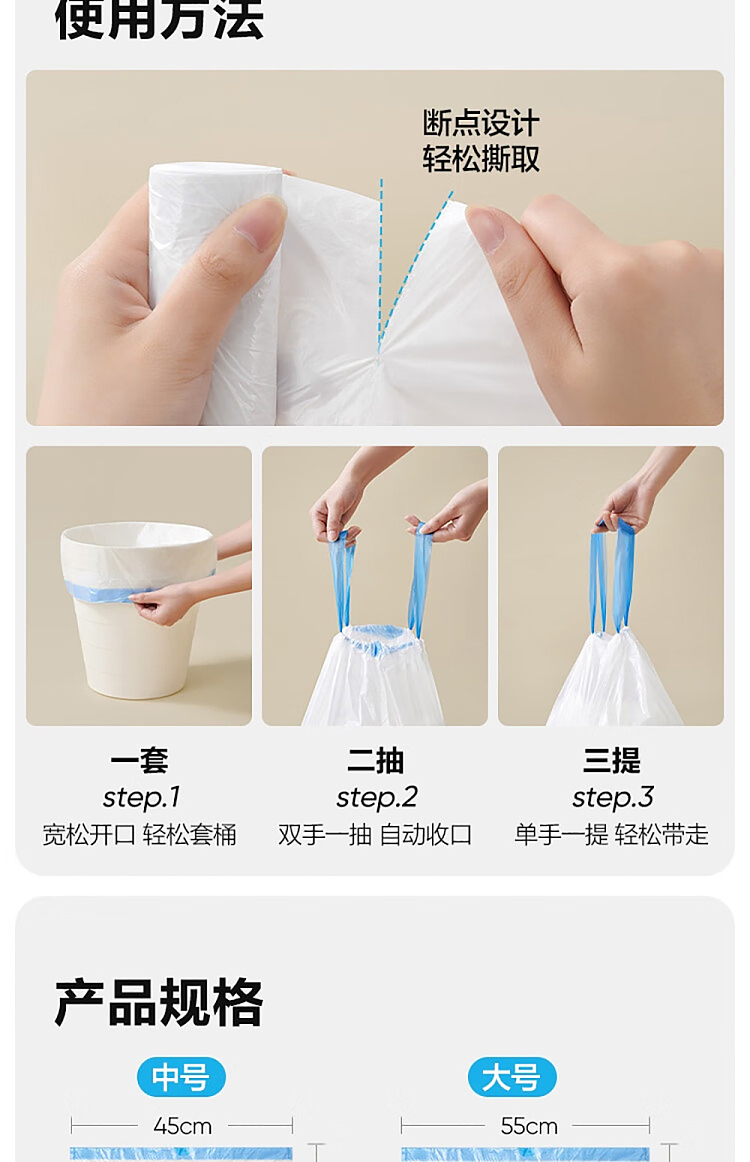 使用方法

断点设计
轻松撕取

一套
step.1
宽松开口 轻松套桶

二抽
step.2
双手一抽 自动收口

三提
step.3
单手一提 轻松带走

产品规格

中号
45cm

大号
55cm