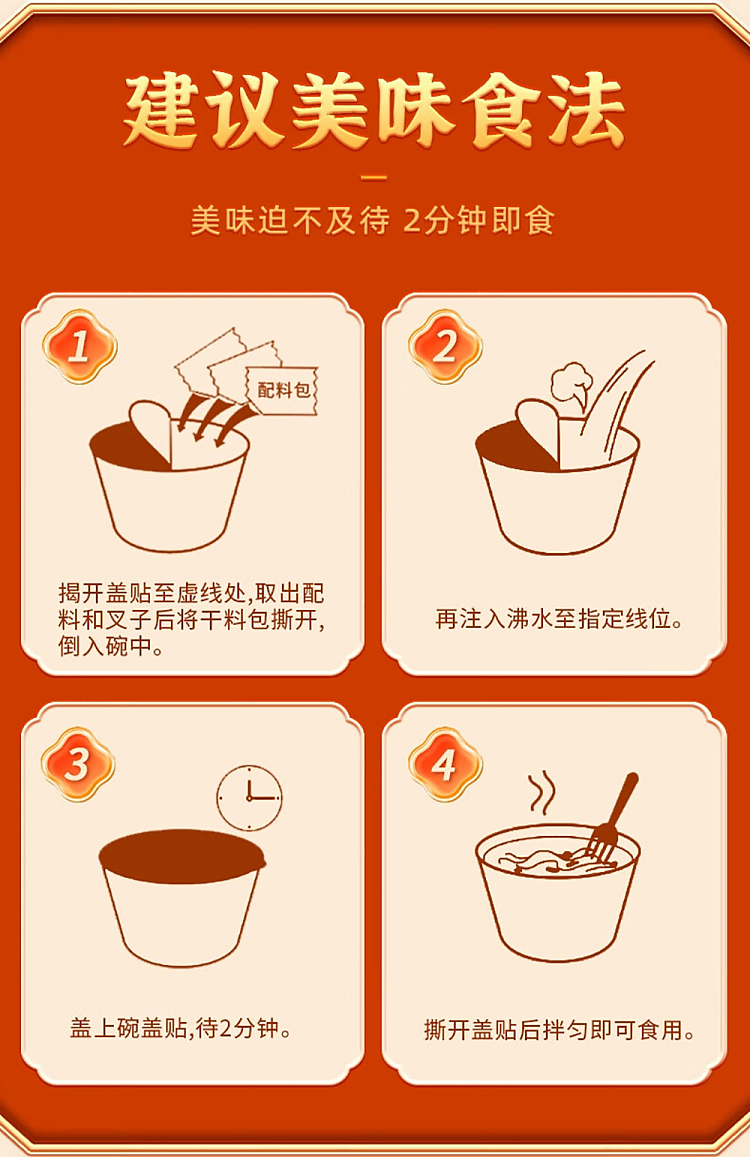 建议美味食法

美味迫不及待 2分钟即食

1

配料包

揭开盖贴至虚线处,取出配料和叉子后将干料包撕开,倒入碗中。

2

再注入沸水至指定线位。

3

盖上碗盖贴,待2分钟。

4

撕开盖贴后拌匀即可食用。