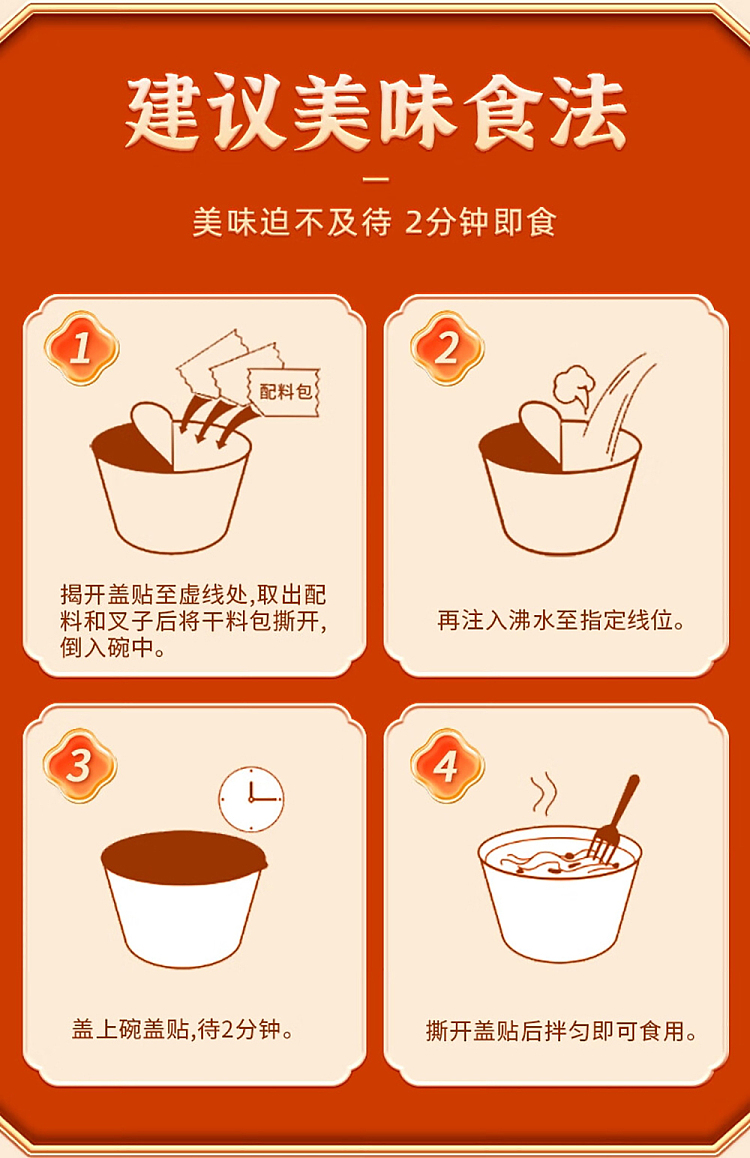 建议美味食法

美味迫不及待 2分钟即食

1

配料包

揭开盖贴至虚线处,取出配料和叉子后将干料包撕开,倒入碗中。

2

再注入沸水至指定线位。

3

盖上碗盖贴,待2分钟。

4

撕开盖贴后拌匀即可食用。