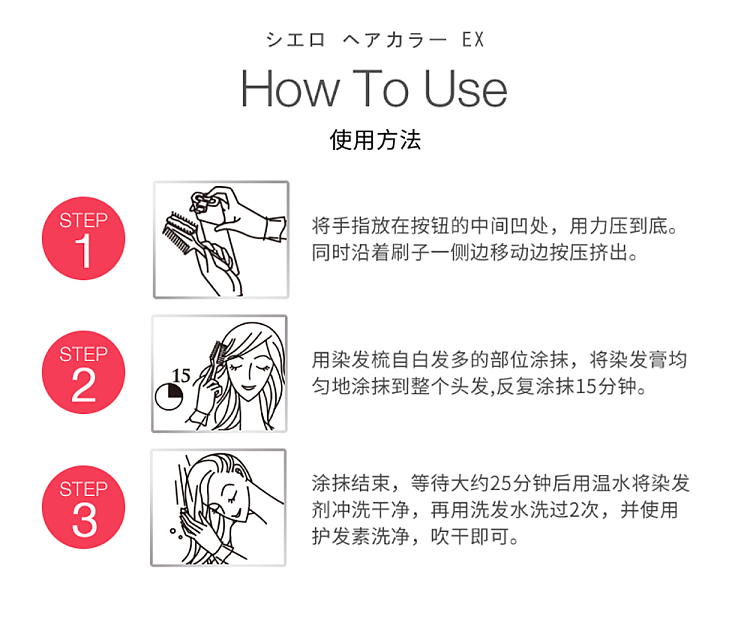 シエロ ヘアカラー EX

How To Use

使用方法

STEP 1

将手指放在按钮的中间凹处，用力压到底。同时沿着刷子一侧边移动边按压挤出。

STEP 2

15

用染发梳自白发多的部位涂抹，将染发膏均匀地涂抹到整个头发,反复涂抹15分钟。

STEP 3

涂抹结束，等待大约25分钟后用温水将染发剂冲洗干净，再用洗发水洗过2次，并使用护发素洗净，吹干即可。