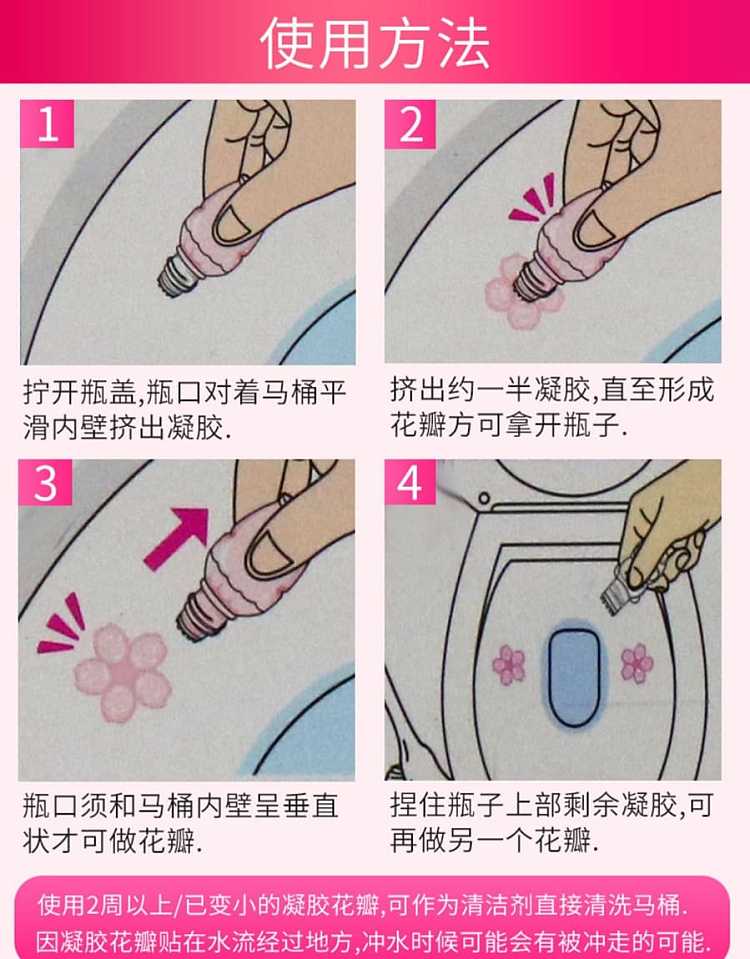 使用方法

1

拧开瓶盖,瓶口对着马桶平滑内壁挤出凝胶.

2

挤出约一半凝胶,直至形成花瓣方可拿开瓶子.

3

瓶口须和马桶内壁呈垂直状才可做花瓣.

4

捏住瓶子上部剩余凝胶,可再做另一个花瓣.

使用2周以上/已变小的凝胶花瓣,可作为清洁剂直接清洗马桶.
因凝胶花瓣贴在水流经过地方,冲水时候可能会有被冲走的可能.