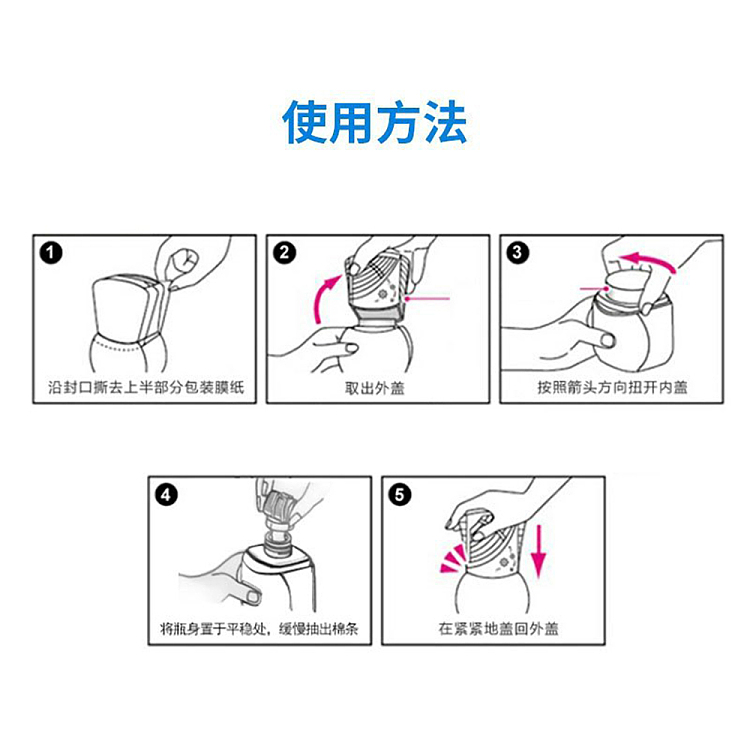 使用方法

1
沿封口撕去上半部分包装膜纸

2
取出外盖

3
按照箭头方向扭开内盖

4
将瓶身置于平稳处，缓慢抽出棉条

5
在紧紧地盖回外盖