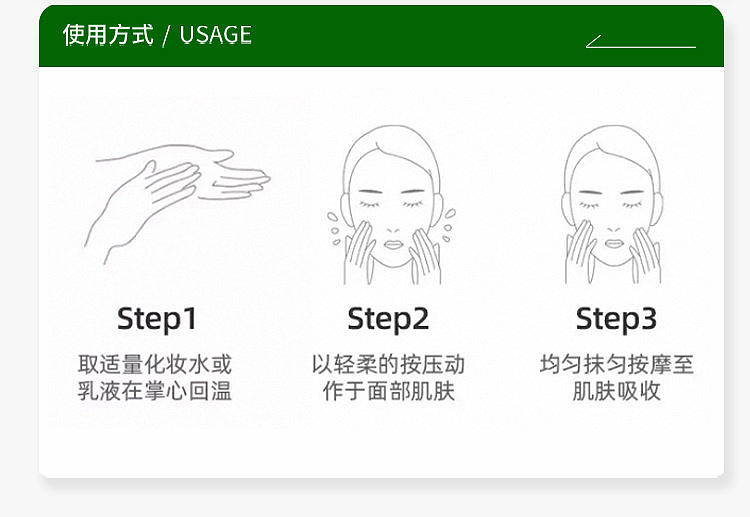 使用方式 / USAGE

Step1
取适量化妆水或乳液在掌心回温

Step2
以轻柔的按压动作于面部肌肤

Step3
均匀抹匀按摩至肌肤吸收