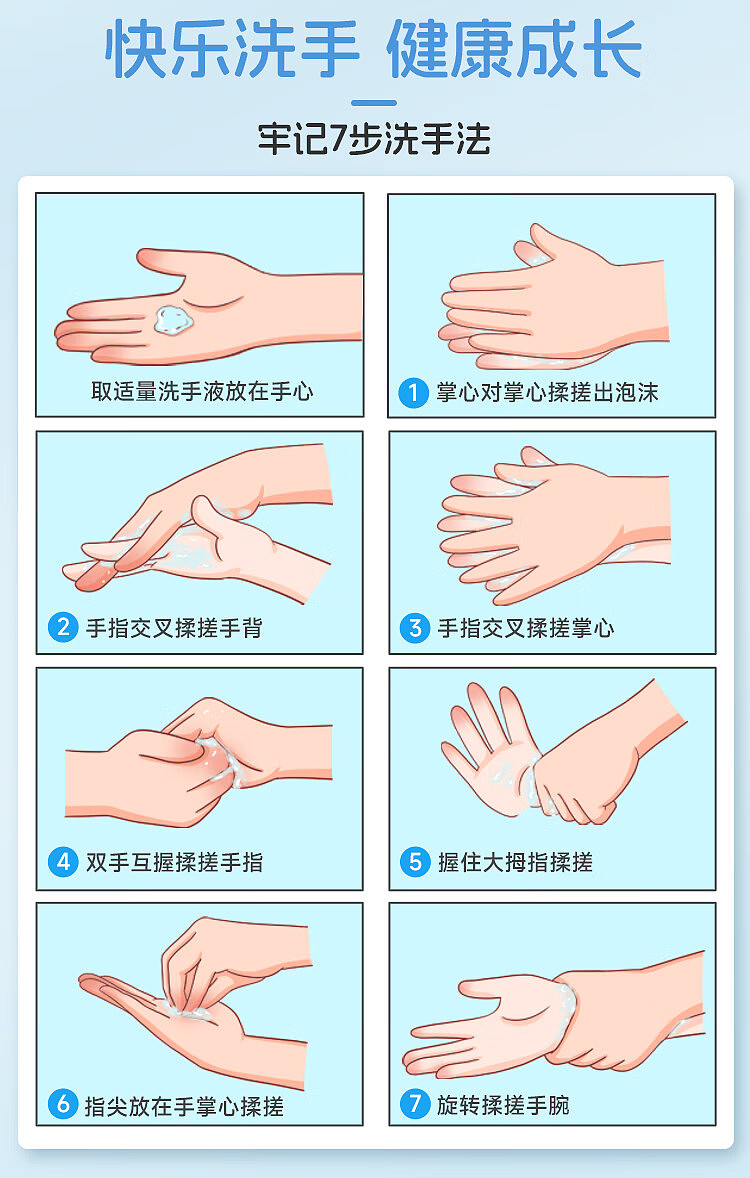 快乐洗手 健康成长

牢记7步洗手法

取适量洗手液放在手心

1 掌心对掌心揉搓出泡沫

2 手指交叉揉搓手背

3 手指交叉揉搓掌心

4 双手互握揉搓手指

5 握住大拇指揉搓

6 指尖放在手掌心揉搓

7 旋转揉搓手腕