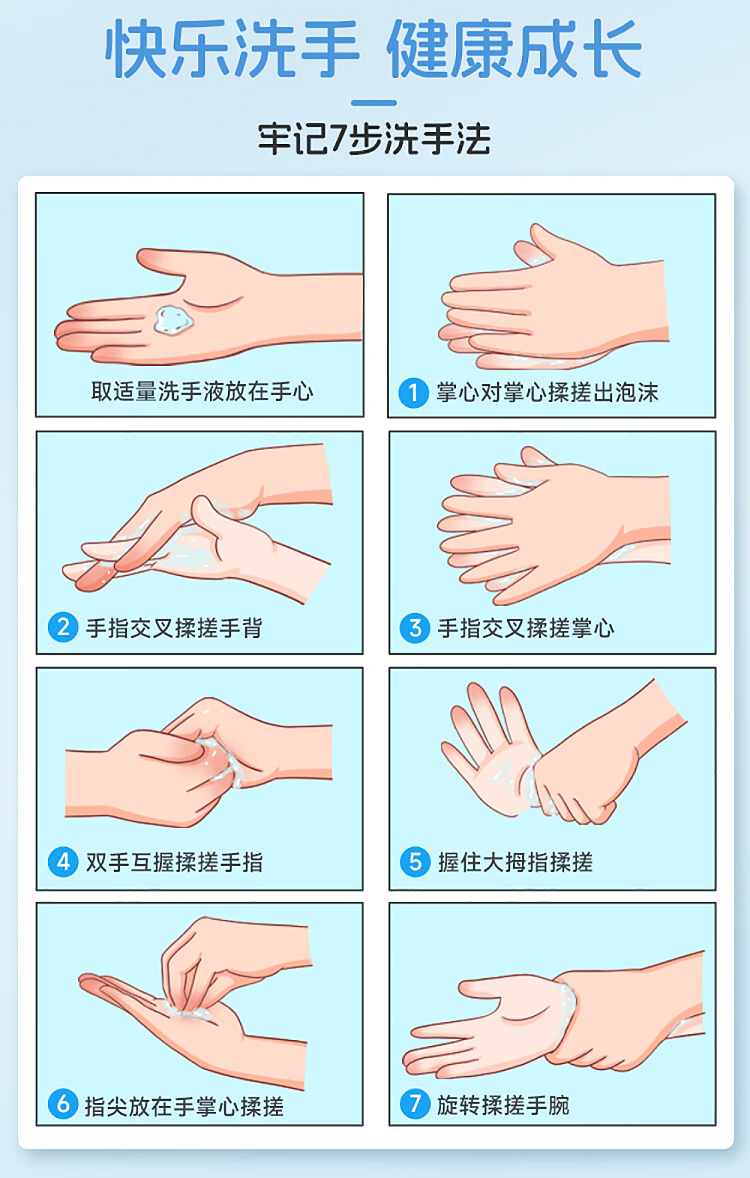 快乐洗手 健康成长

牢记7步洗手法

取适量洗手液放在手心

1 掌心对掌心揉搓出泡沫

2 手指交叉揉搓手背

3 手指交叉揉搓掌心

4 双手互握揉搓手指

5 握住大拇指揉搓

6 指尖放在手掌心揉搓

7 旋转揉搓手腕