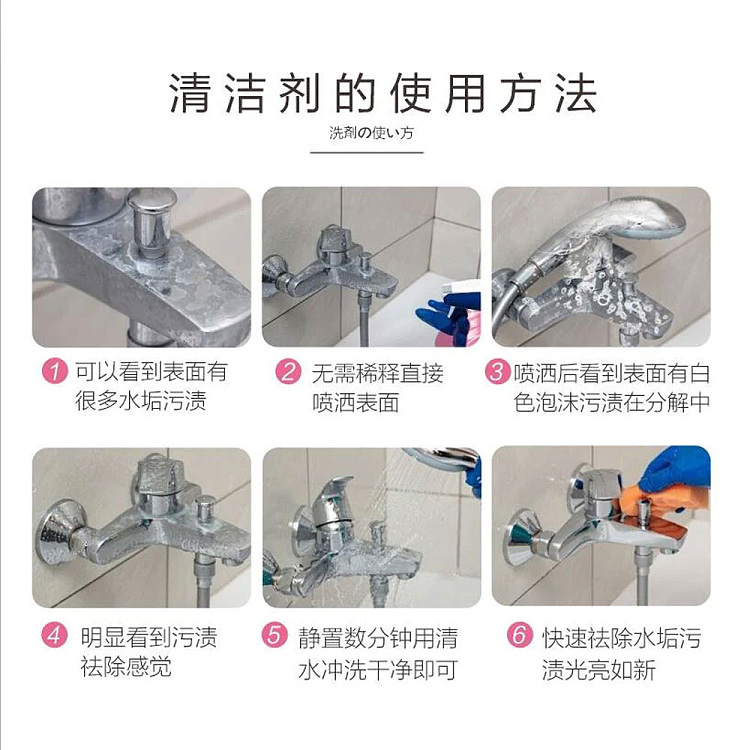 清洁剂的使用方法

洗剤の使い方

1 可以看到表面有很多水垢污渍

2 无需稀释直接喷洒表面

3 喷洒后看到表面有白色泡沫污渍在分解中

4 明显看到污渍祛除感觉

5 静置数分钟用清水冲洗干净即可

6 快速祛除水垢污渍光亮如新