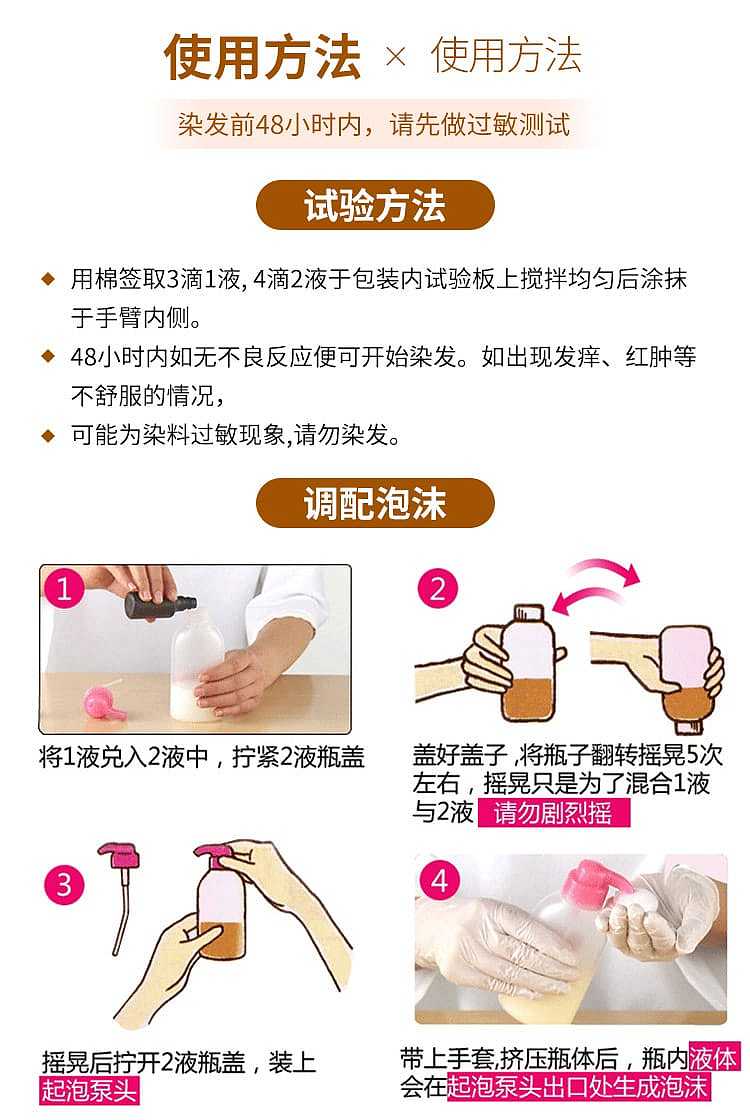 使用方法 × 使用方法

染发前48小时内，请先做过敏测试

试验方法

◆ 用棉签取3滴1液, 4滴2液于包装内试验板上搅拌均匀后涂抹于手臂内侧。

◆ 48小时内如无不良反应便可开始染发。如出现发痒、红肿等不舒服的情况，

◆ 可能为染料过敏现象,请勿染发。

调配泡沫

1
将1液兑入2液中，拧紧2液瓶盖

2
盖好盖子，将瓶子翻转摇晃5次左右，摇晃只是为了混合1液与2液 请勿剧烈摇

3
摇晃后拧开2液瓶盖，装上起泡泵头

4
带上手套,挤压瓶体后，瓶内液体会在起泡泵头出口处生成泡沫