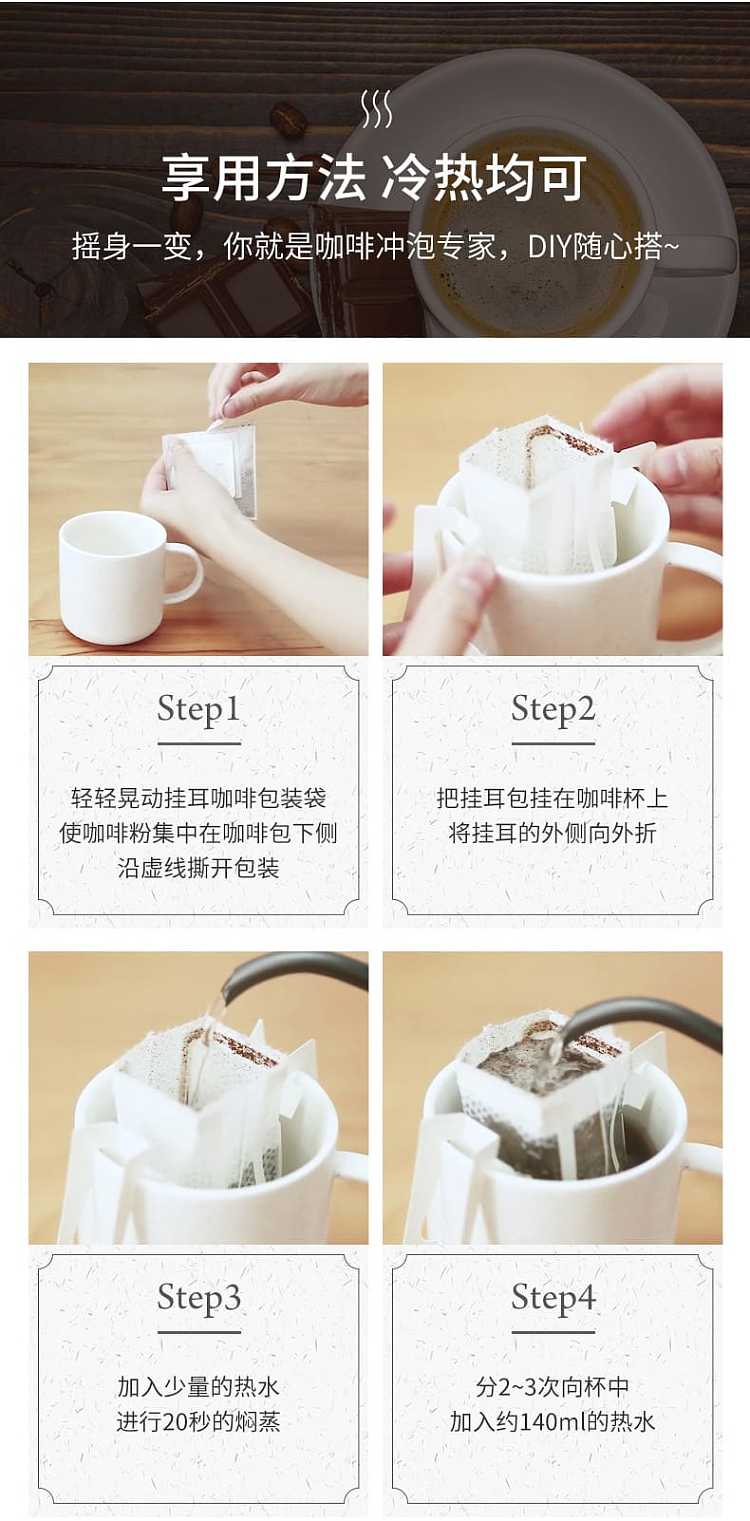 享用方法 冷热均可

摇身一变，你就是咖啡冲泡专家，DIY随心搭~

Step1

轻轻晃动挂耳咖啡包装袋
使咖啡粉集中在咖啡包下侧
沿虚线撕开包装

Step2

把挂耳包挂在咖啡杯上
将挂耳的外侧向外折

Step3

加入少量的热水
进行20秒的焖蒸

Step4

分2~3次向杯中
加入约140ml的热水