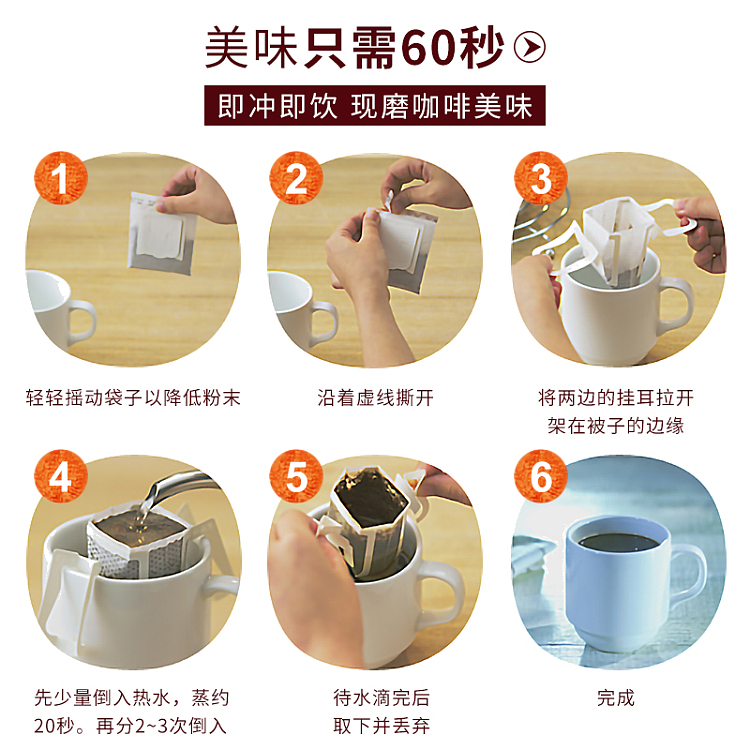 美味只需60秒

即冲即饮 现磨咖啡美味

1
轻轻摇动袋子以降低粉末

2
沿着虚线撕开

3
将两边的挂耳拉开
架在被子的边缘

4
先少量倒入热水，蒸约20秒。再分2~3次倒入

5
待水滴完后
取下并丢弃

6
完成