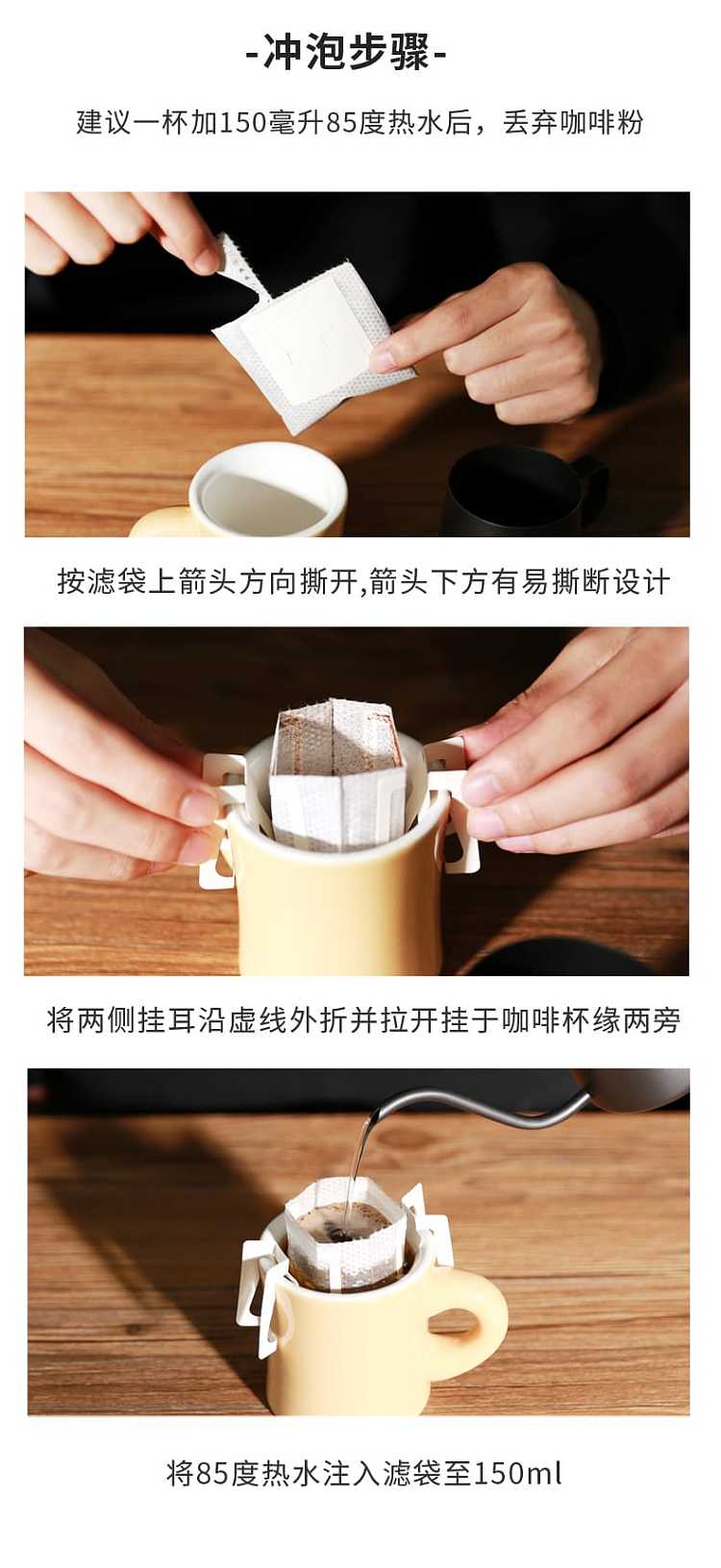 -冲泡步骤-

建议一杯加150毫升85度热水后，丢弃咖啡粉

按滤袋上箭头方向撕开,箭头下方有易撕断设计

将两侧挂耳沿虚线外折并拉开挂于咖啡杯缘两旁

将85度热水注入滤袋至150ml