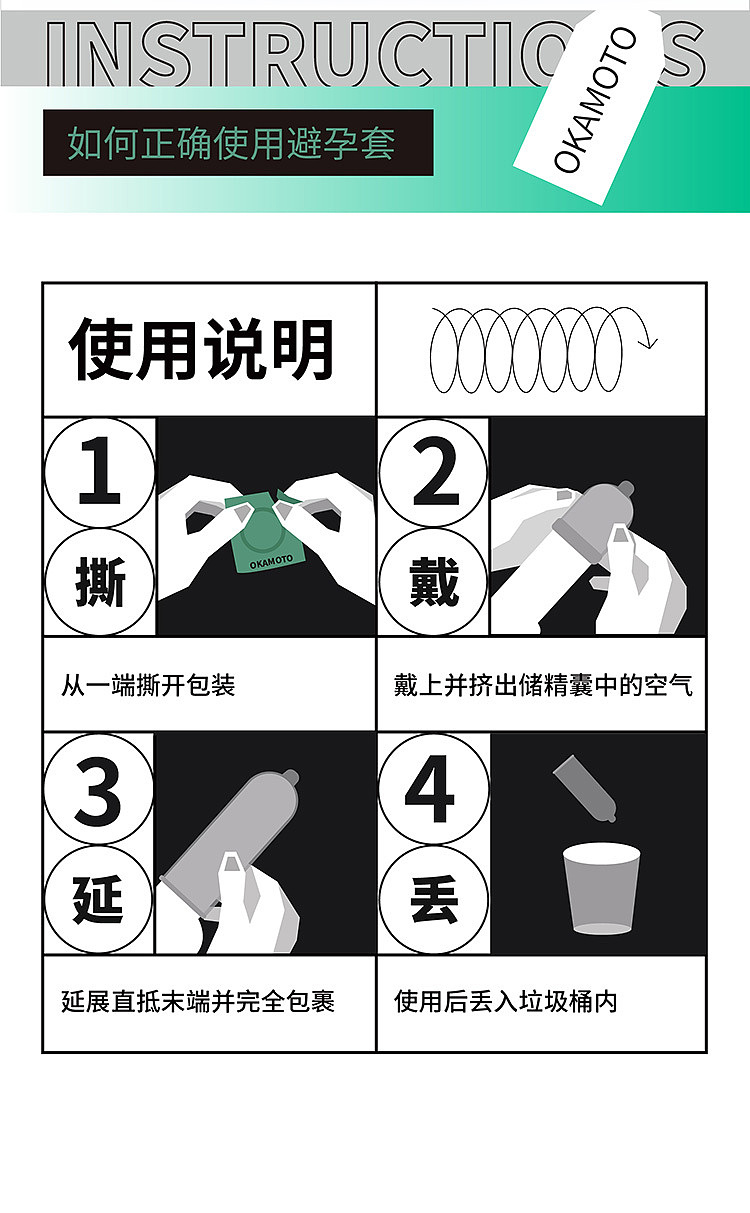 INSTRUCTIONS

OKAMOTO

如何正确使用避孕套

使用说明

1
撕

OKAMOTO

从一端撕开包装

2
戴

戴上并挤出储精囊中的空气

3
延

延展直抵末端并完全包裹

4
丢

使用后丢入垃圾桶内