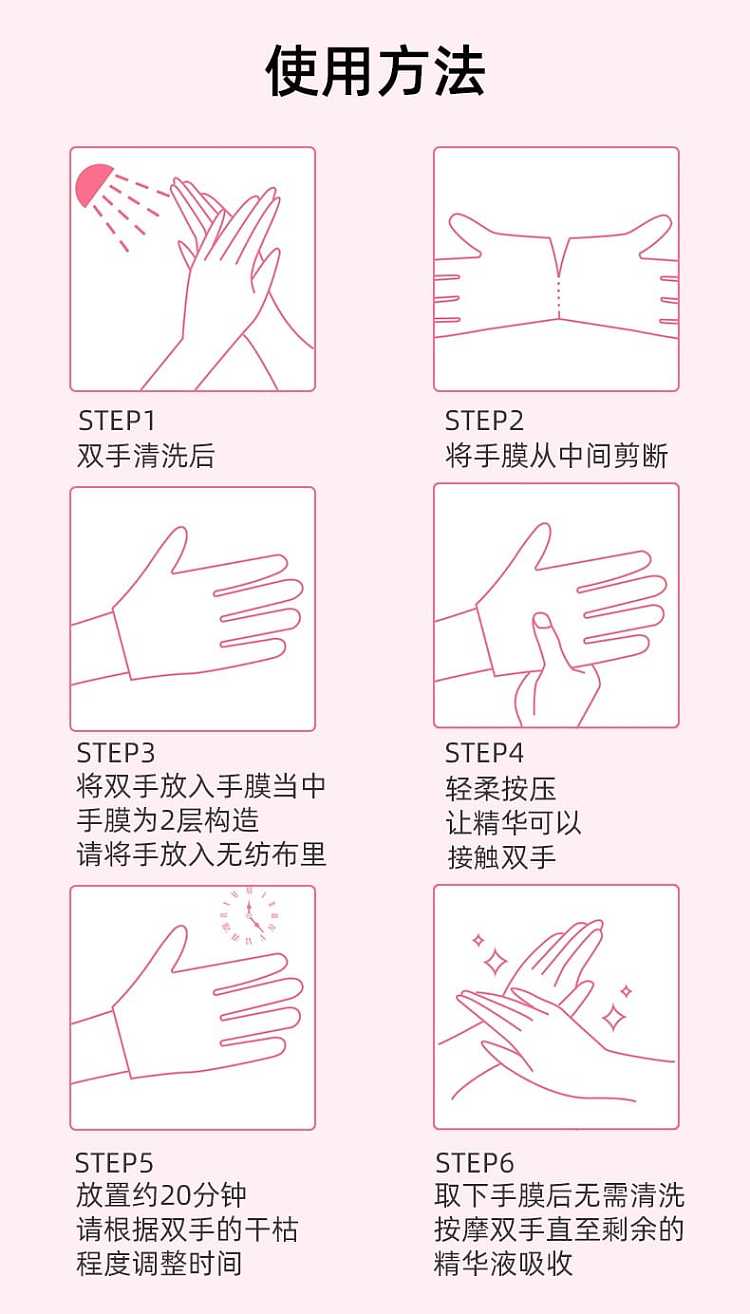 使用方法

STEP1
双手清洗后

STEP2
将手膜从中间剪断

STEP3
将双手放入手膜当中
手膜为2层构造
请将手放入无纺布里

STEP4
轻柔按压
让精华可以
接触双手

STEP5
放置约20分钟
请根据双手的干枯
程度调整时间

STEP6
取下手膜后无需清洗
按摩双手直至剩余的
精华液吸收