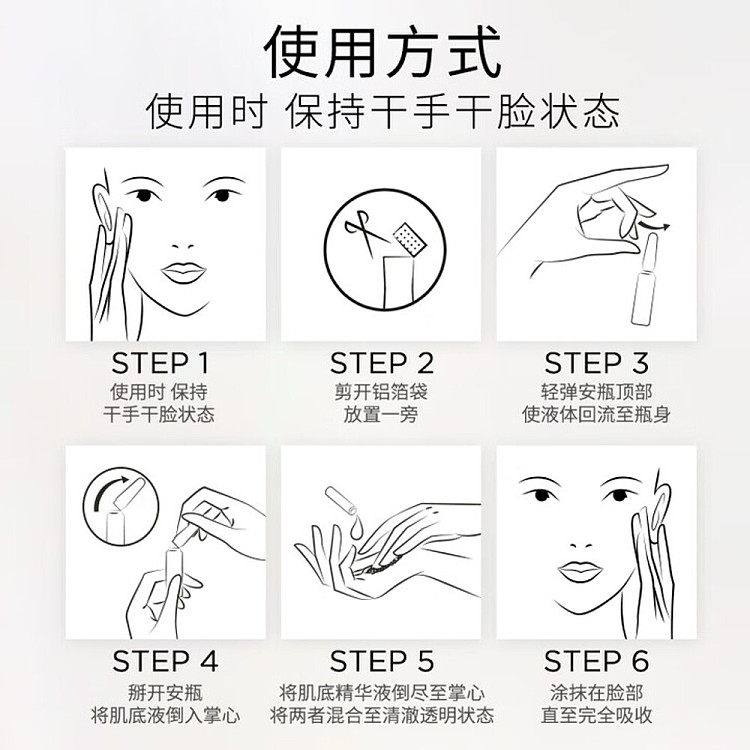 使用方式
使用时 保持干手干脸状态

STEP 1
使用时 保持
干手干脸状态

STEP 2
剪开铝箔袋
放置一旁

STEP 3
轻弹安瓶顶部
使液体回流至瓶身

STEP 4
掰开安瓶
将肌底液倒入掌心

STEP 5
将肌底精华液倒尽至掌心
将两者混合至清澈透明状态

STEP 6
涂抹在脸部
直至完全吸收