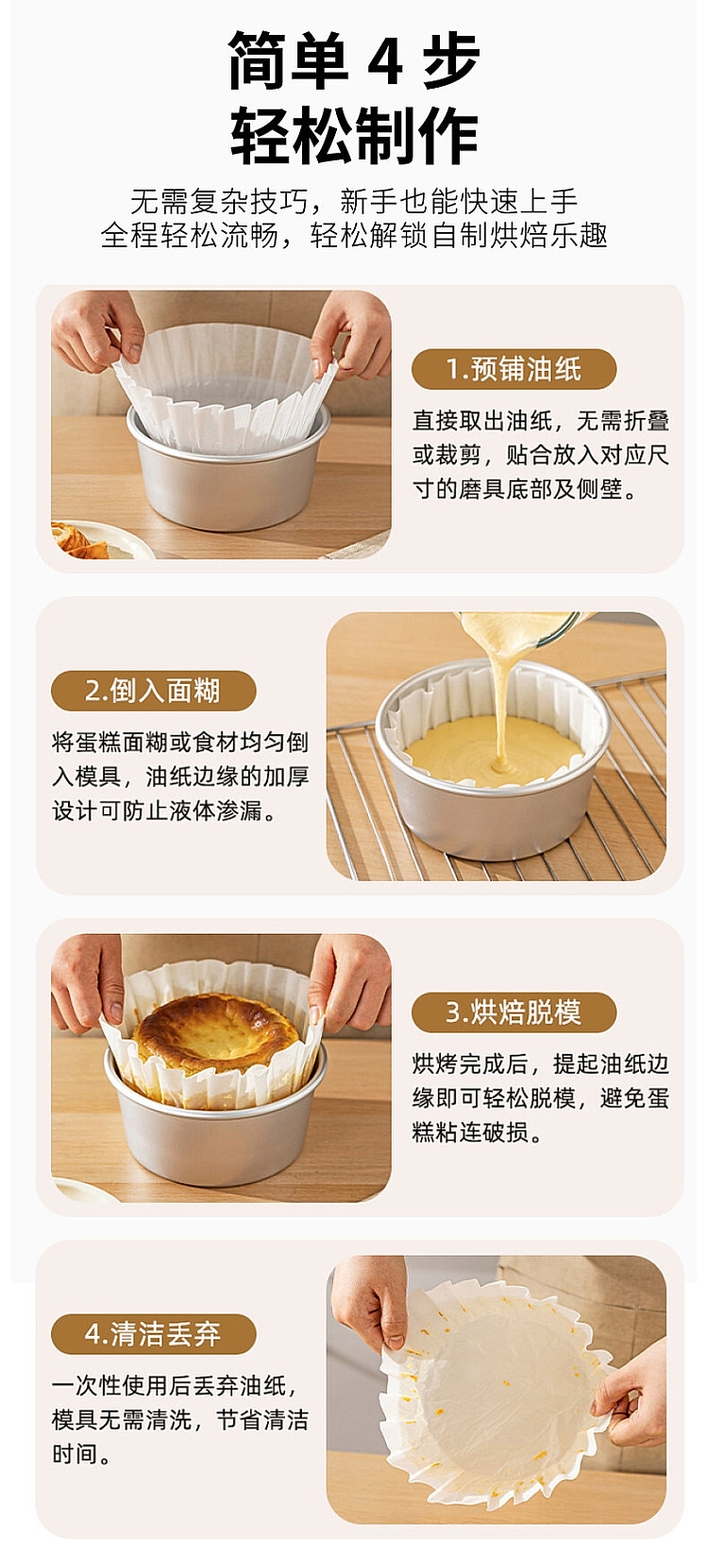 简单 4 步
轻松制作

无需复杂技巧，新手也能快速上手
全程轻松流畅，轻松解锁自制烘焙乐趣

1.预铺油纸

直接取出油纸，无需折叠或裁剪，贴合放入对应尺寸的磨具底部及侧壁。

2.倒入面糊

将蛋糕面糊或食材均匀倒入模具，油纸边缘的加厚设计可防止液体渗漏。

3.烘焙脱模

烘烤完成后，提起油纸边缘即可轻松脱模，避免蛋糕粘连破损。

4.清洁丢弃

一次性使用后丢弃油纸，模具无需清洗，节省清洁时间。