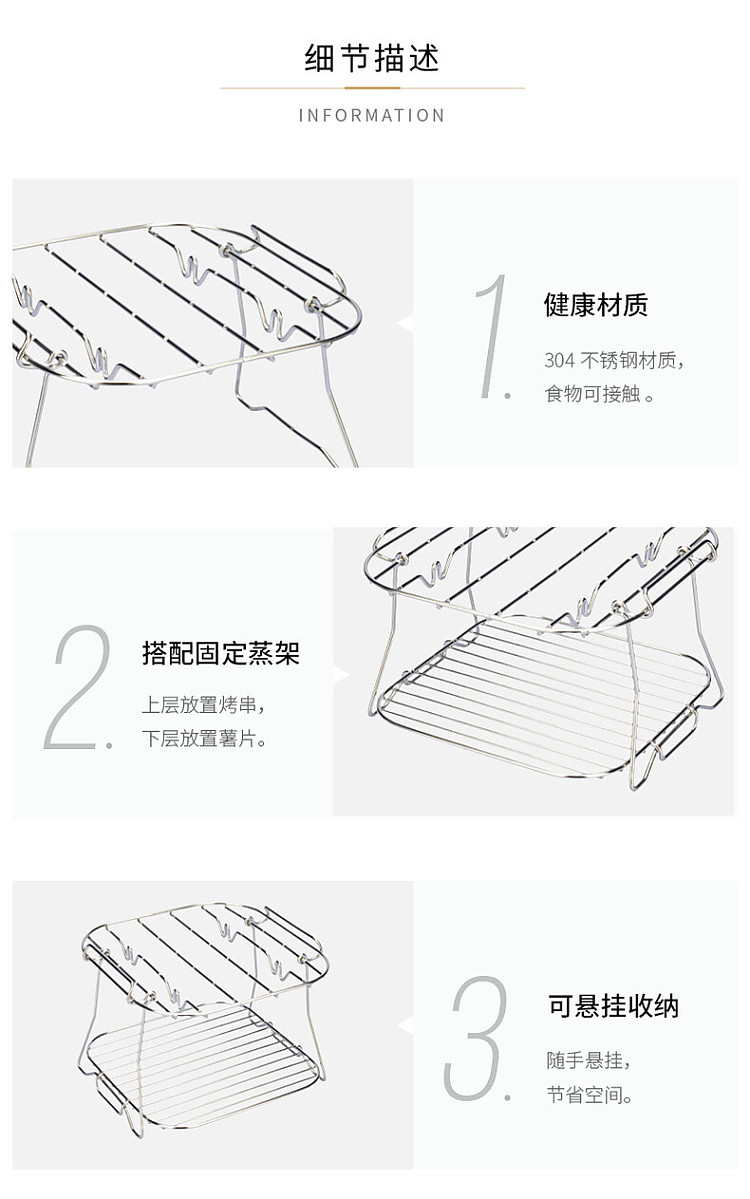 细节描述

INFORMATION

1.

健康材质

304 不锈钢材质，
食物可接触 。

2.

搭配固定蒸架

上层放置烤串，
下层放置薯片。

3.

可悬挂收纳

随手悬挂，
节省空间。