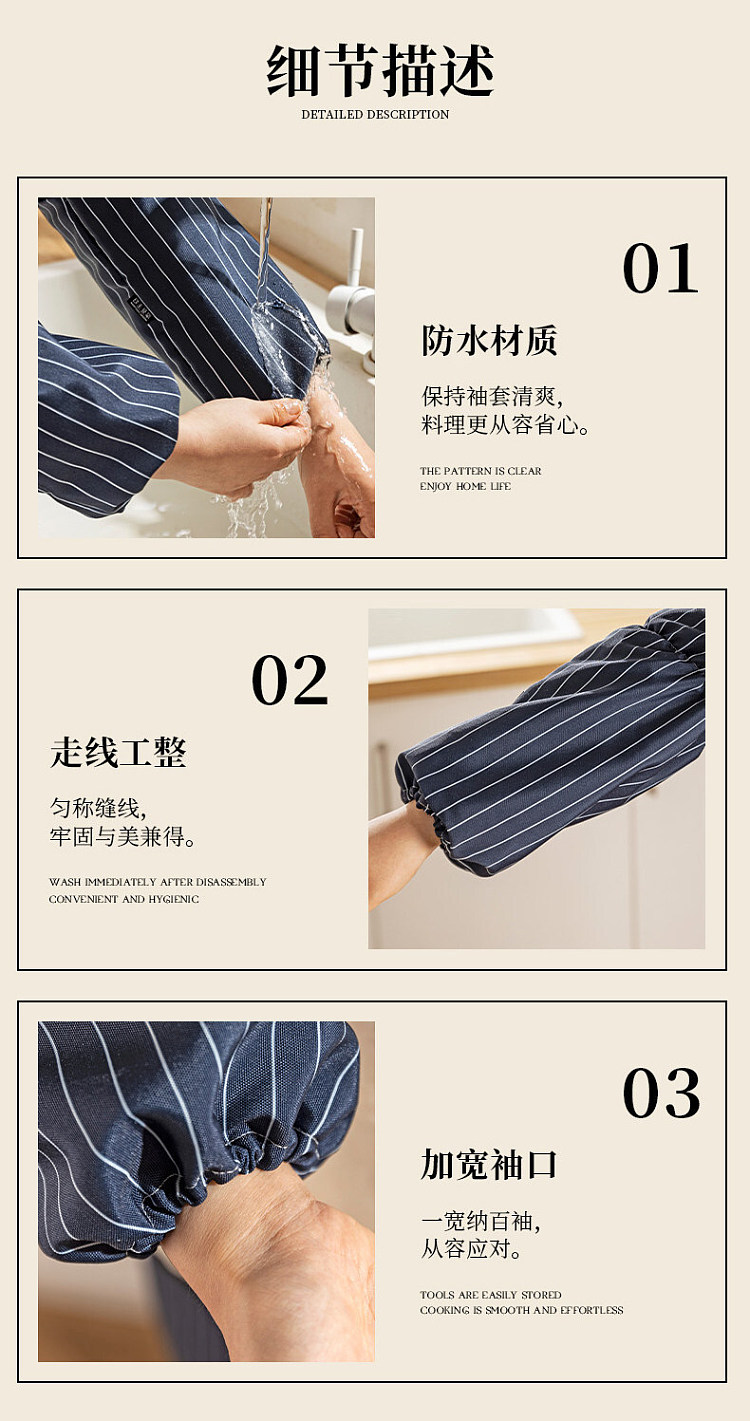 细节描述

DETAILED DESCRIPTION

01

防水材质

保持袖套清爽，
料理更从容省心。

THE PATTERN IS CLEAR
ENJOY HOME LIFE

02

走线工整

匀称缝线，
牢固与美兼得。

WASH IMMEDIATELY AFTER DISASSEMBLY
CONVENIENT AND HYGIENIC

03

加宽袖口

一宽纳百袖，
从容应对。

TOOLS ARE EASILY STORED
COOKING IS SMOOTH AND EFFORTLESS