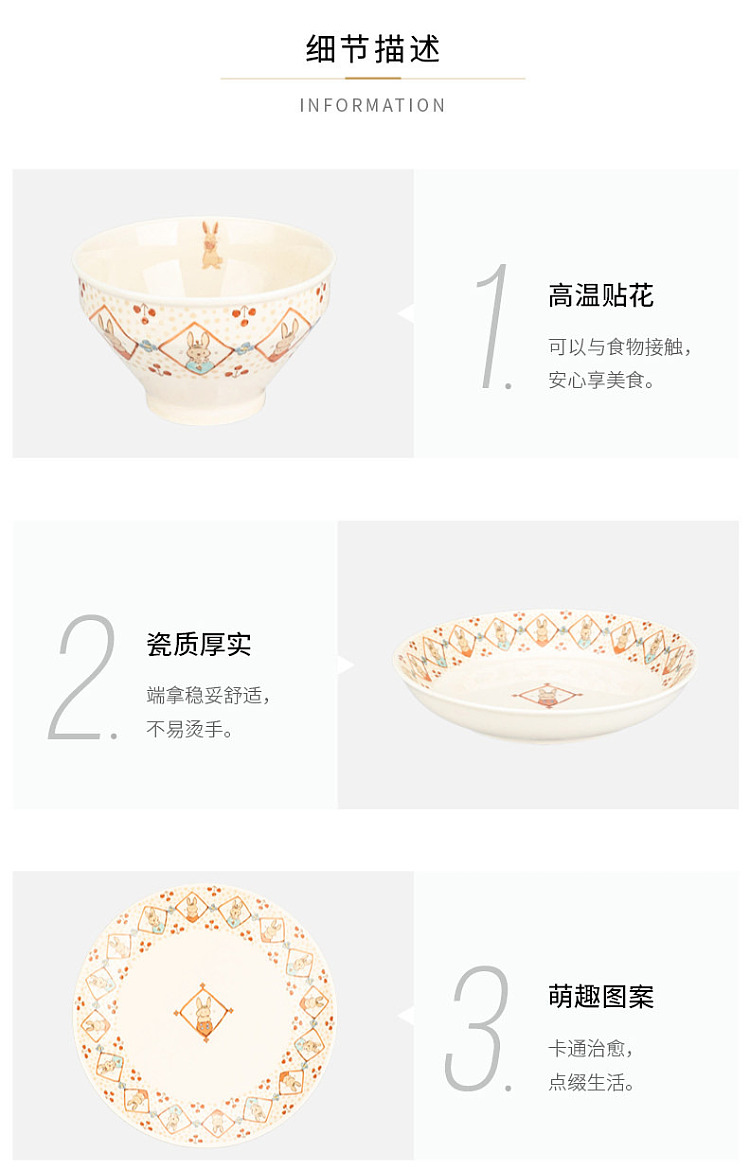 细节描述

INFORMATION

1.

高温贴花

可以与食物接触，
安心享美食。

2.

瓷质厚实

端拿稳妥舒适，
不易烫手。

3.

萌趣图案

卡通治愈，
点缀生活。