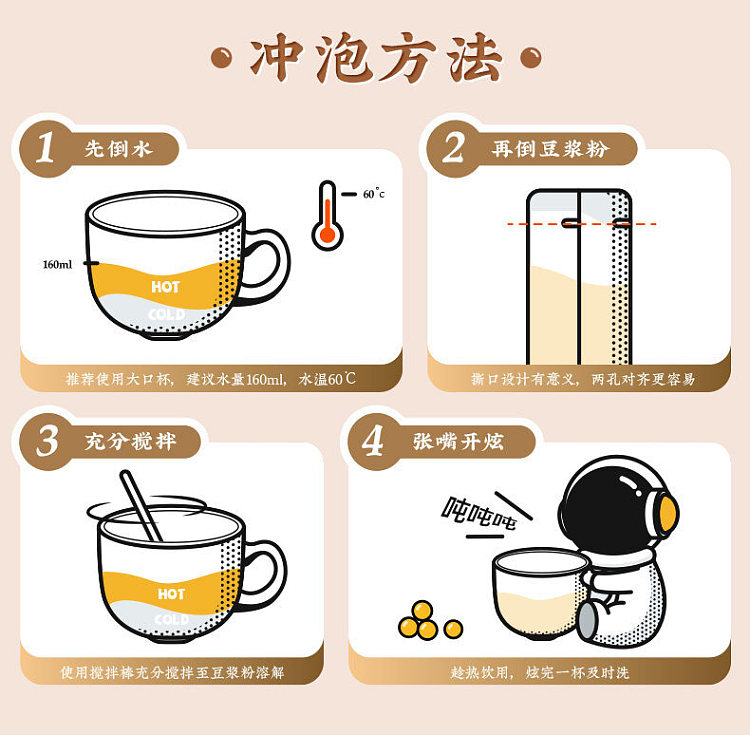 冲泡方法

1 先倒水

60°c

160ml

HOT

COLD

推荐使用大口杯，建议水量160ml，水温60℃

2 再倒豆浆粉

撕口设计有意义，两孔对齐更容易

3 充分搅拌

HOT

COLD

使用搅拌棒充分搅拌至豆浆粉溶解

4 张嘴开炫

吨吨吨

趁热饮用，炫完一杯及时洗