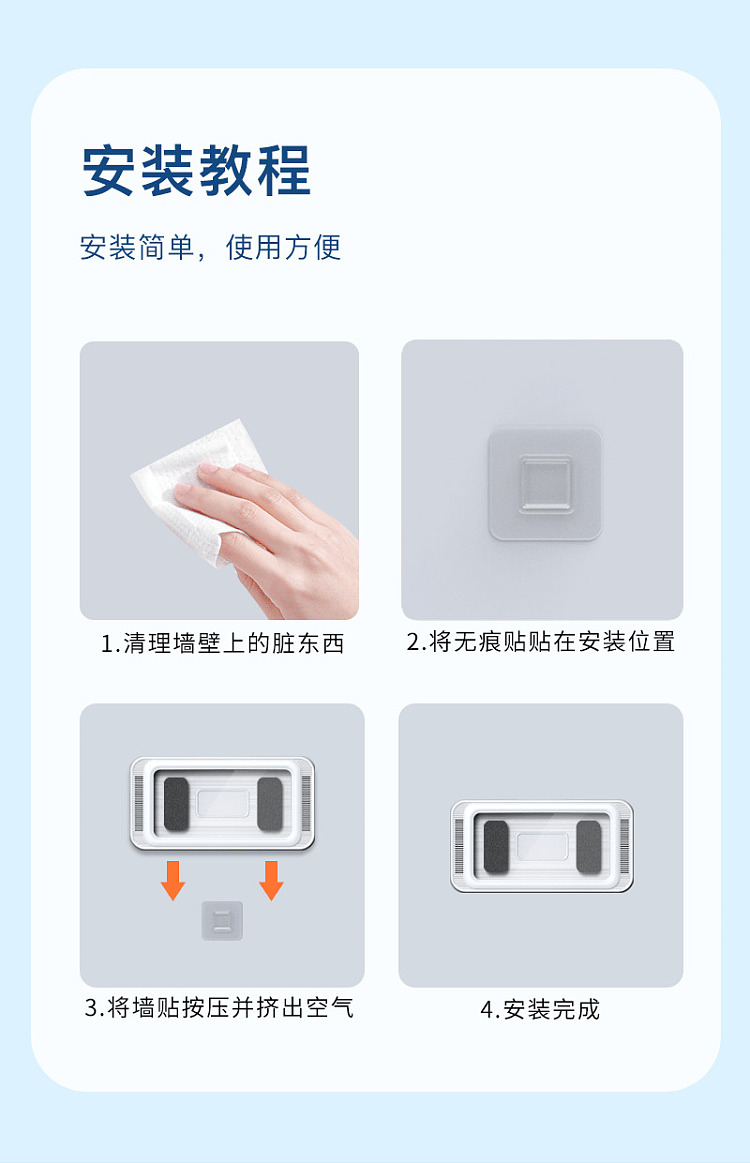 安装教程

安装简单，使用方便

1.清理墙壁上的脏东西

2.将无痕贴贴在安装位置

3.将墙贴按压并挤出空气

4.安装完成