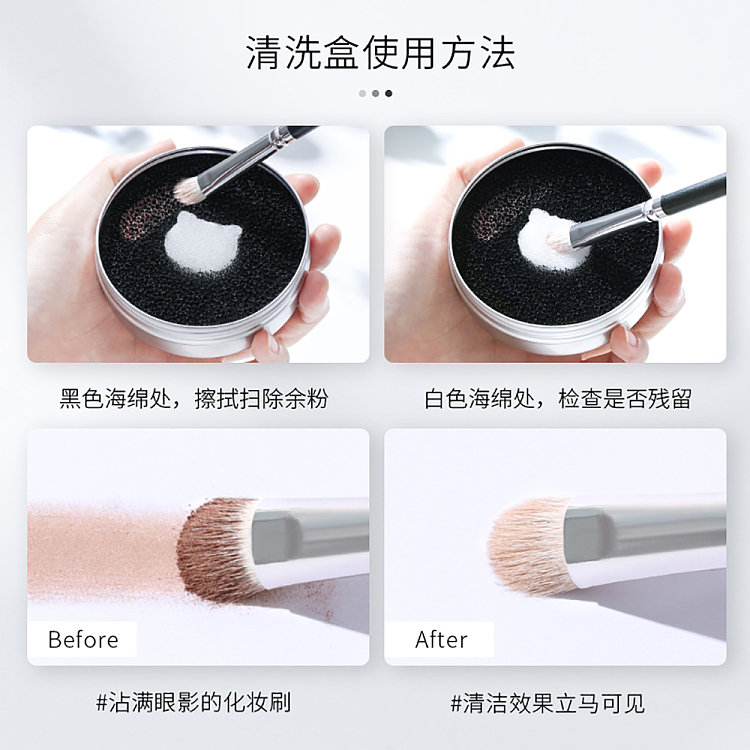 清洗盒使用方法

黑色海绵处，擦拭扫除余粉

白色海绵处，检查是否残留

Before

After

#沾满眼影的化妆刷

#清洁效果立马可见