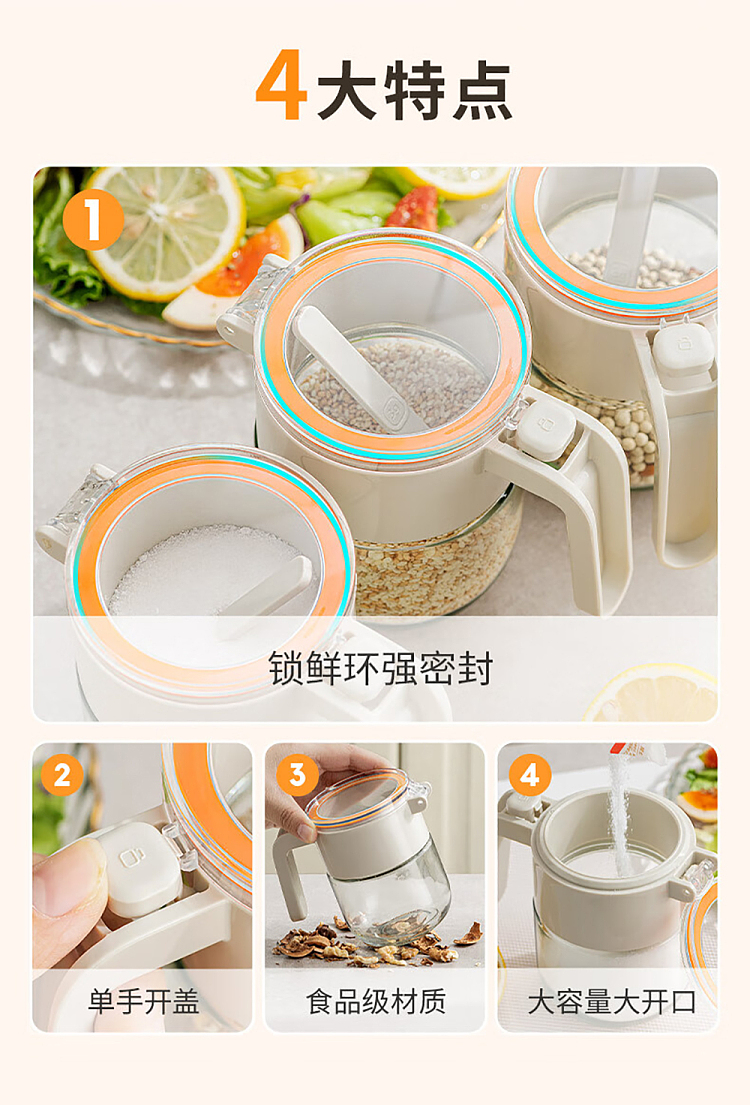 4大特点

1

锁鲜环强密封

2

单手开盖

3

食品级材质

4

大容量大开口