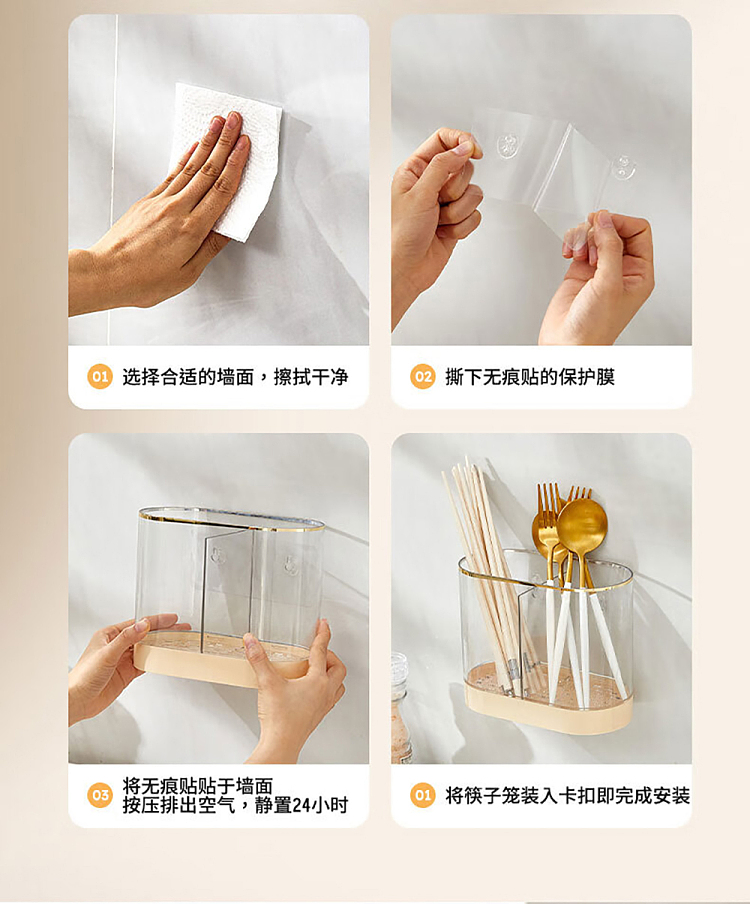 01 选择合适的墙面，擦拭干净

02 撕下无痕贴的保护膜

03 将无痕贴贴于墙面
按压排出空气，静置24小时

01 将筷子笼装入卡扣即完成安装