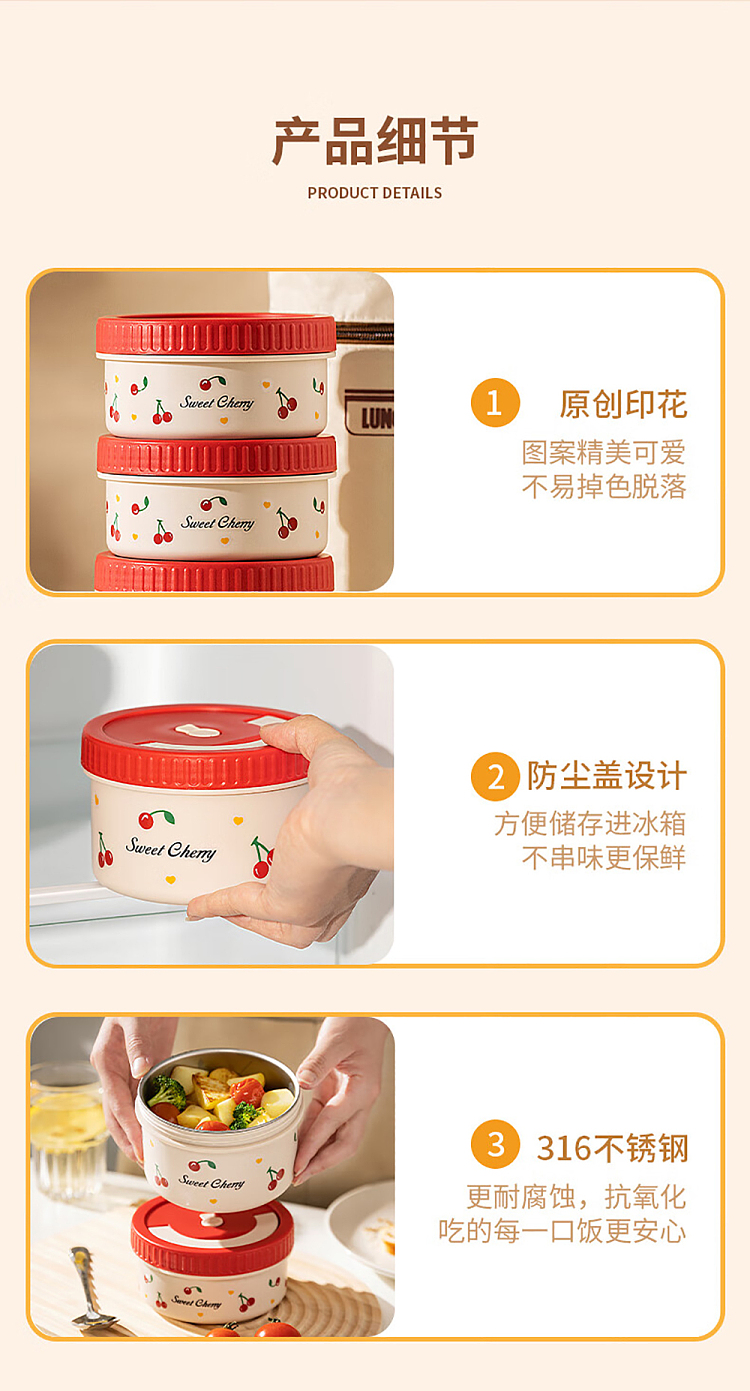 产品细节

PRODUCT DETAILS

Sweet Cherry

Sweet Cherry

LUNC

1 原创印花

图案精美可爱
不易掉色脱落

Sweet Cherry

2 防尘盖设计

方便储存进冰箱
不串味更保鲜

Sweet Cherry

Sweet Cherry

3 316不锈钢

更耐腐蚀，抗氧化
吃的每一口饭更安心