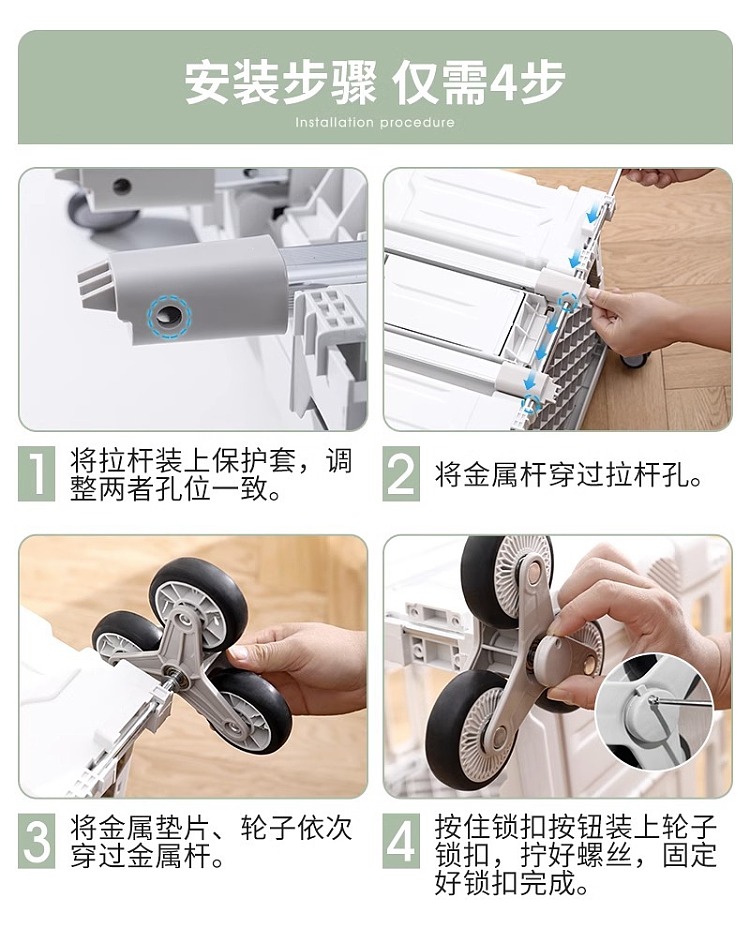 安装步骤 仅需4步

Installation procedure

1 将拉杆装上保护套，调整两者孔位一致。

2 将金属杆穿过拉杆孔。

3 将金属垫片、轮子依次穿过金属杆。

4 按住锁扣按钮装上轮子锁扣，拧好螺丝，固定好锁扣完成。