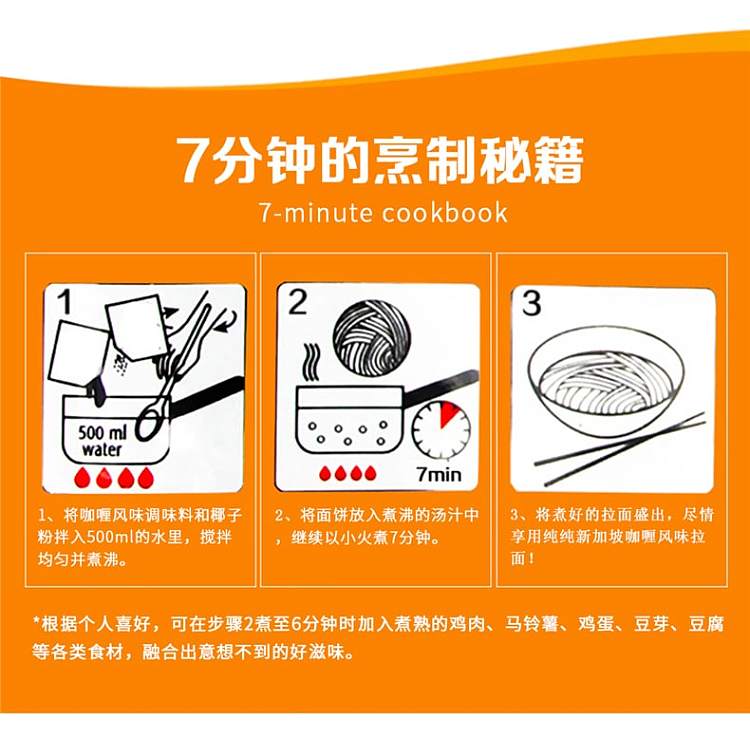 7分钟的烹制秘籍

7-minute cookbook

1

500 ml water

1、将咖喱风味调味料和椰子粉拌入500ml的水里，搅拌均匀并煮沸。

2

7min

2、将面饼放入煮沸的汤汁中，继续以小火煮7分钟。

3

3、将煮好的拉面盛出，尽情享用纯纯新加坡咖喱风味拉面！

*根据个人喜好，可在步骤2煮至6分钟时加入煮熟的鸡肉、马铃薯、鸡蛋、豆芽、豆腐等各类食材，融合出意想不到的好滋味。