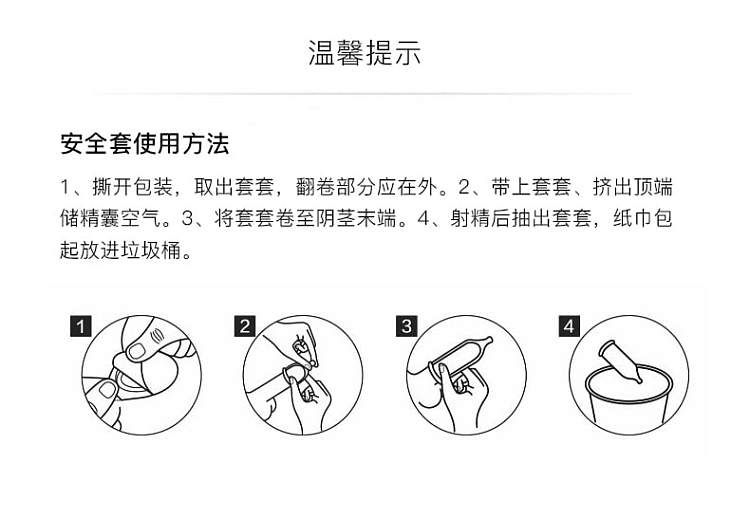 温馨提示

安全套使用方法

1、撕开包装，取出套套，翻卷部分应在外。2、带上套套、挤出顶端储精囊空气。3、将套套卷至阴茎末端。4、射精后抽出套套，纸巾包起放进垃圾桶。

1

2

3

4