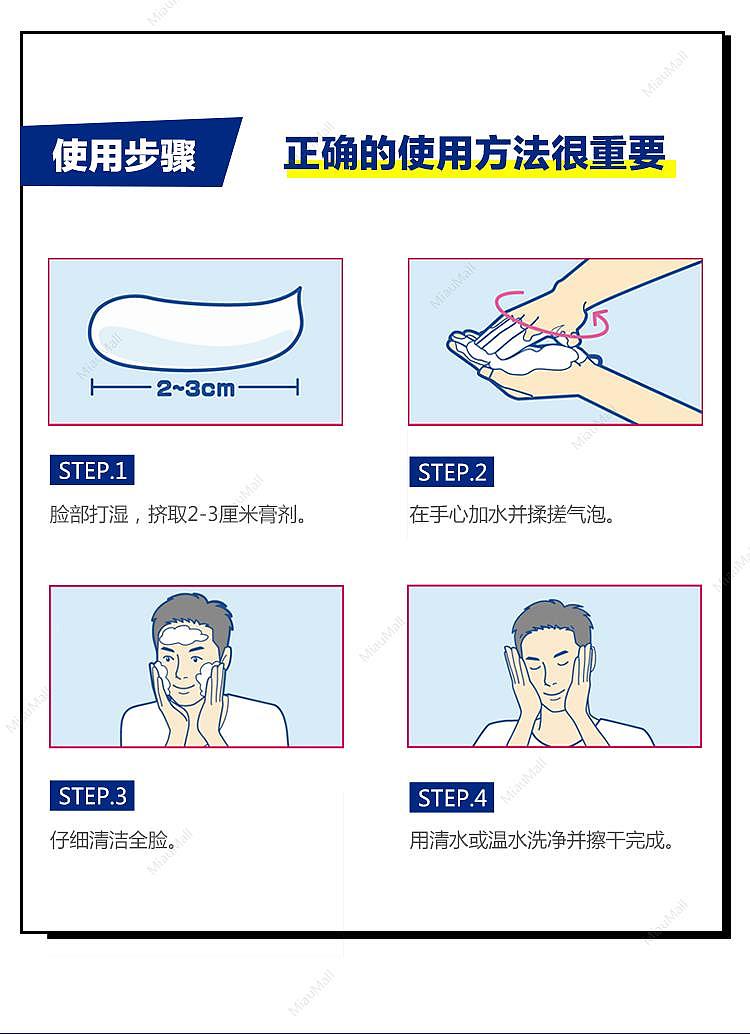 使用步骤

正确的使用方法很重要

2~3cm

STEP.1

脸部打湿，挤取2-3厘米膏剂。

STEP.2

在手心加水并揉搓气泡。

STEP.3

仔细清洁全脸。

STEP.4

用清水或温水洗净并擦干完成。

MiauMall